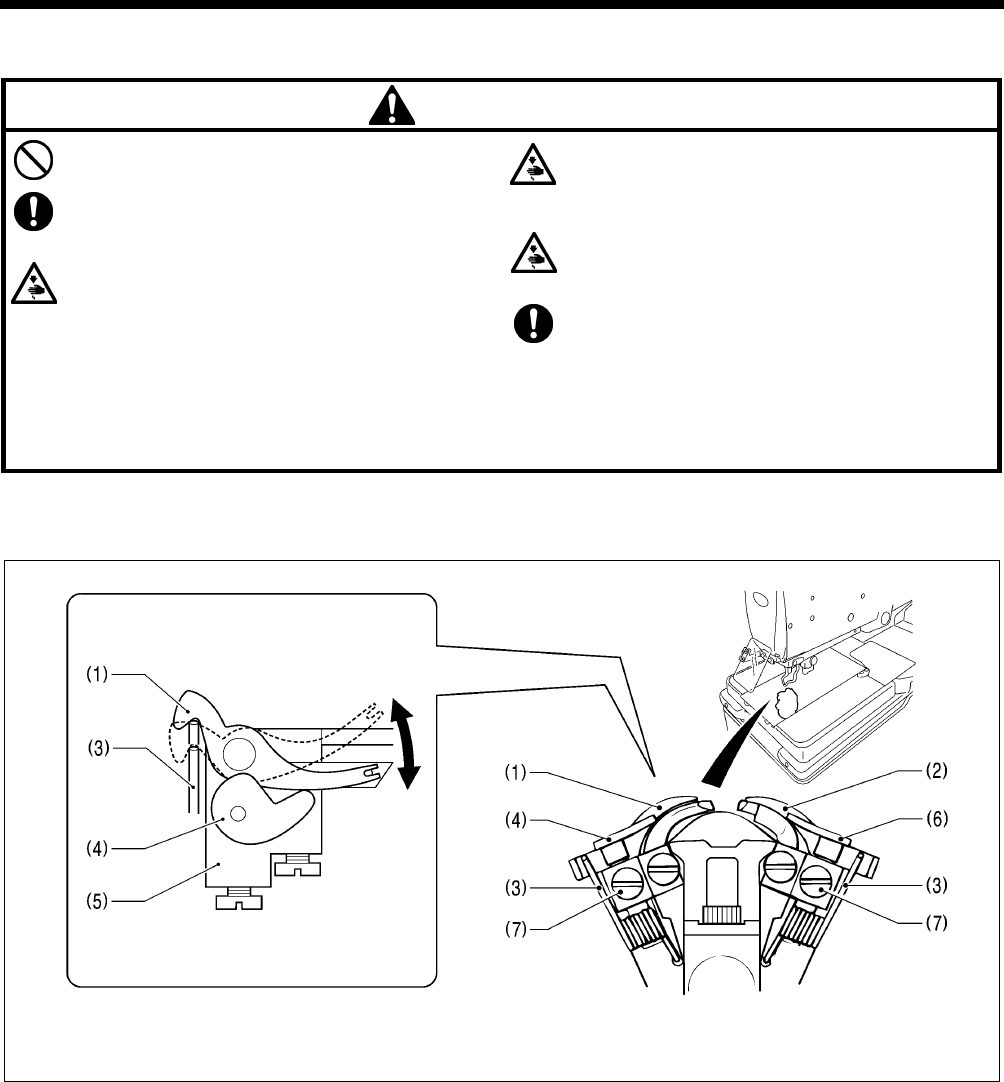 (1)
(3)
(4)
(5)
(1)
(4)
(3)
(7)
(2)
(6)
(3)
(7)