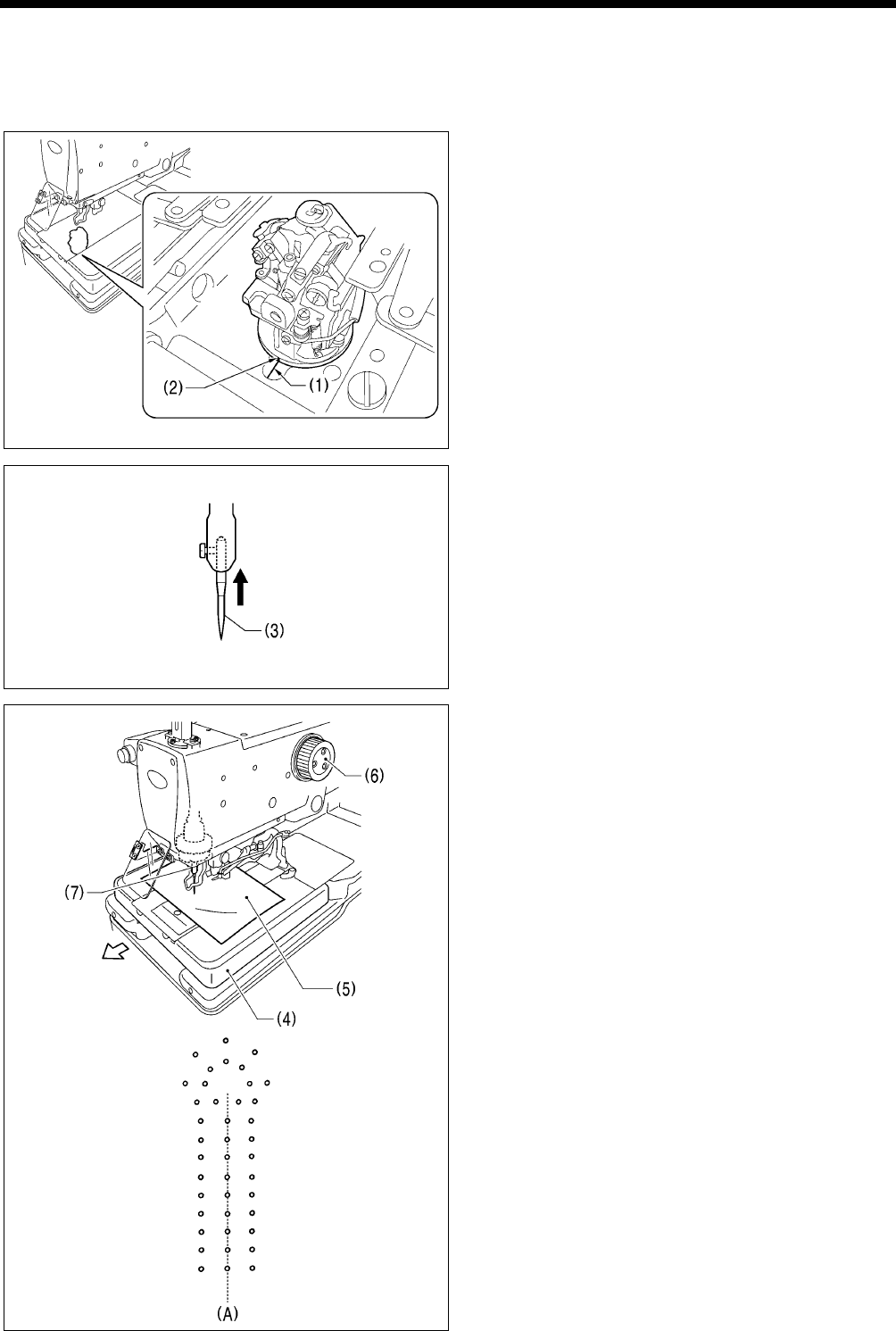 (2)
(1)

(3)

(6)
(7)
(5)
(4)

(A)