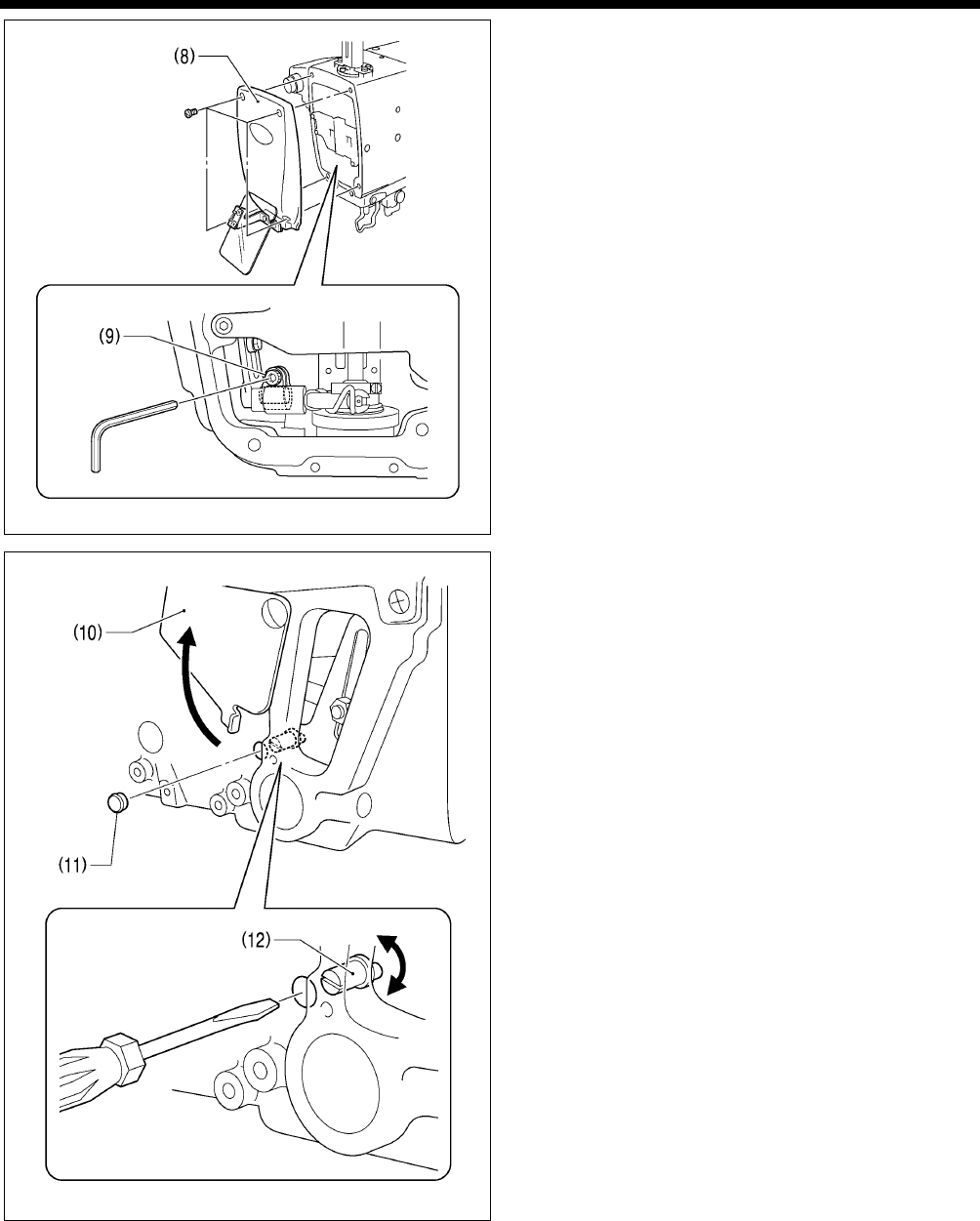 (8)

(9)

(10)

(11)

(12)