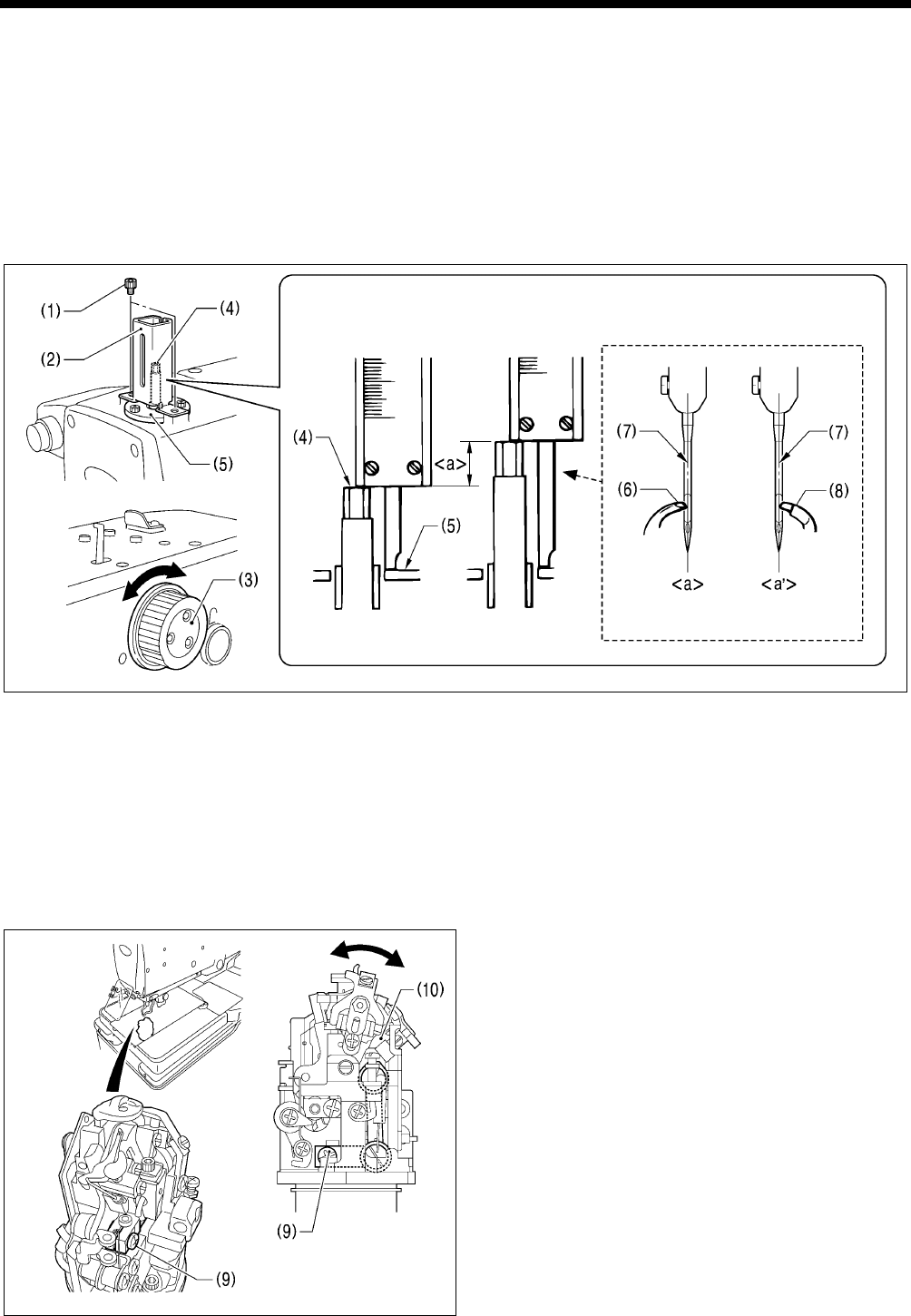 (1)
(2)
(4)
(5)
(3)
(4)
<a>
(5)
(7)
(6)
<a>
(7)
(8)
<a'>

(10)
(9)
(9)