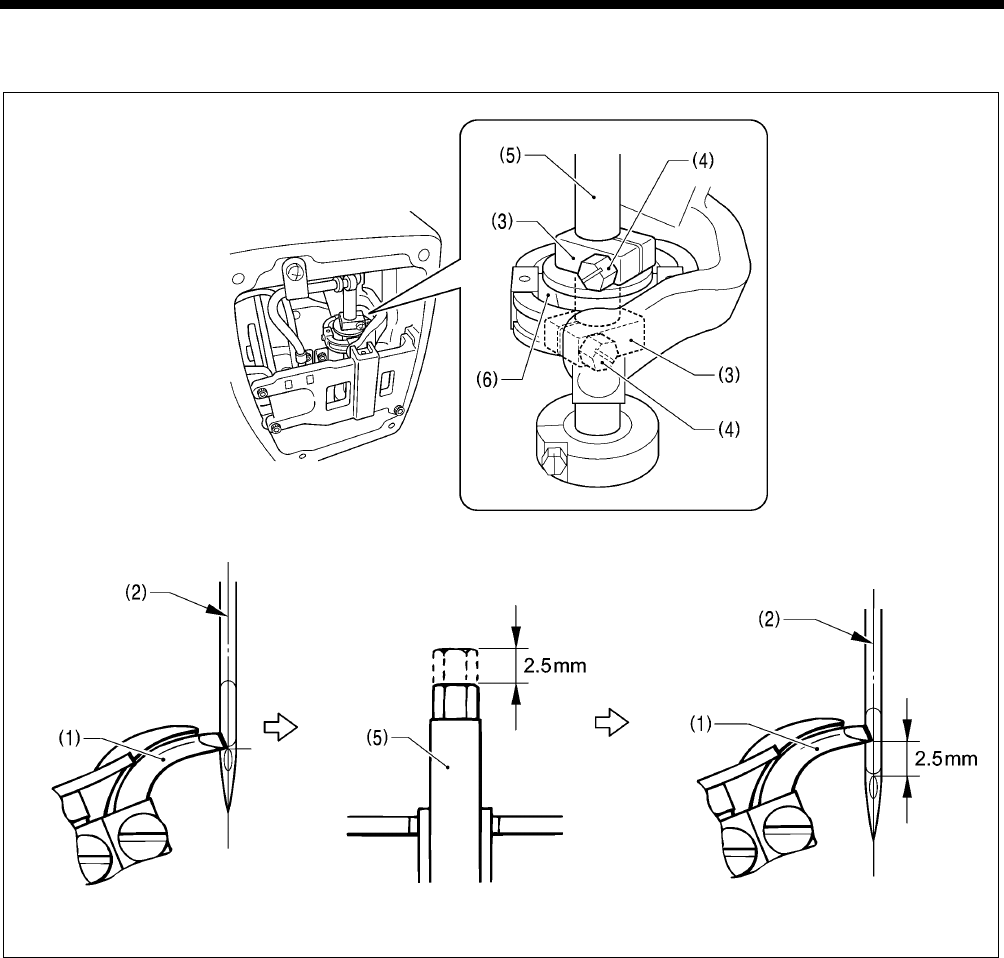 (5)
(4)
(3)
(6)
(3)
(4)

(2)
(1)
2.5mm
(5)
(2)
(1)
2.5mm