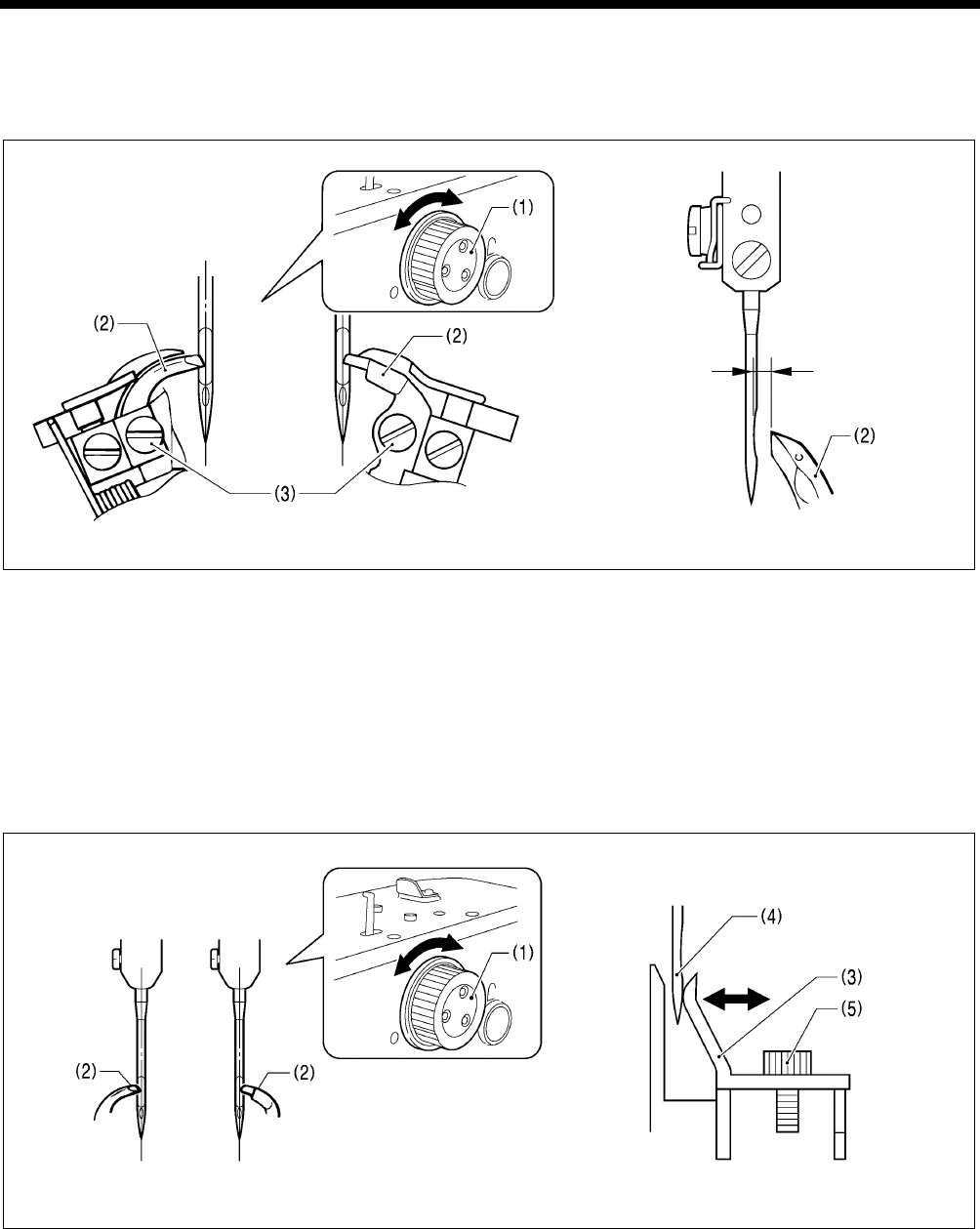 (1)
(2)
(2)
(3)
(2)
(1)
(2)
(2)
(4)
(3)
(5)