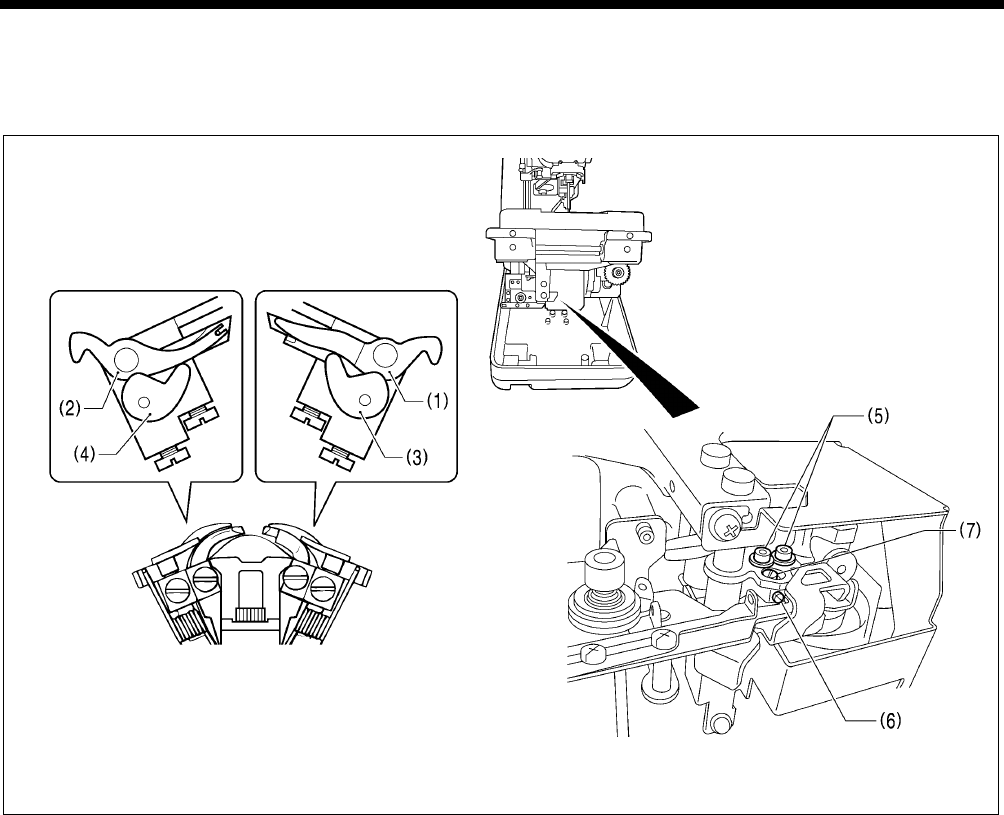 (2)
(4)
(1)
(3)
(5)
(7)
(6)