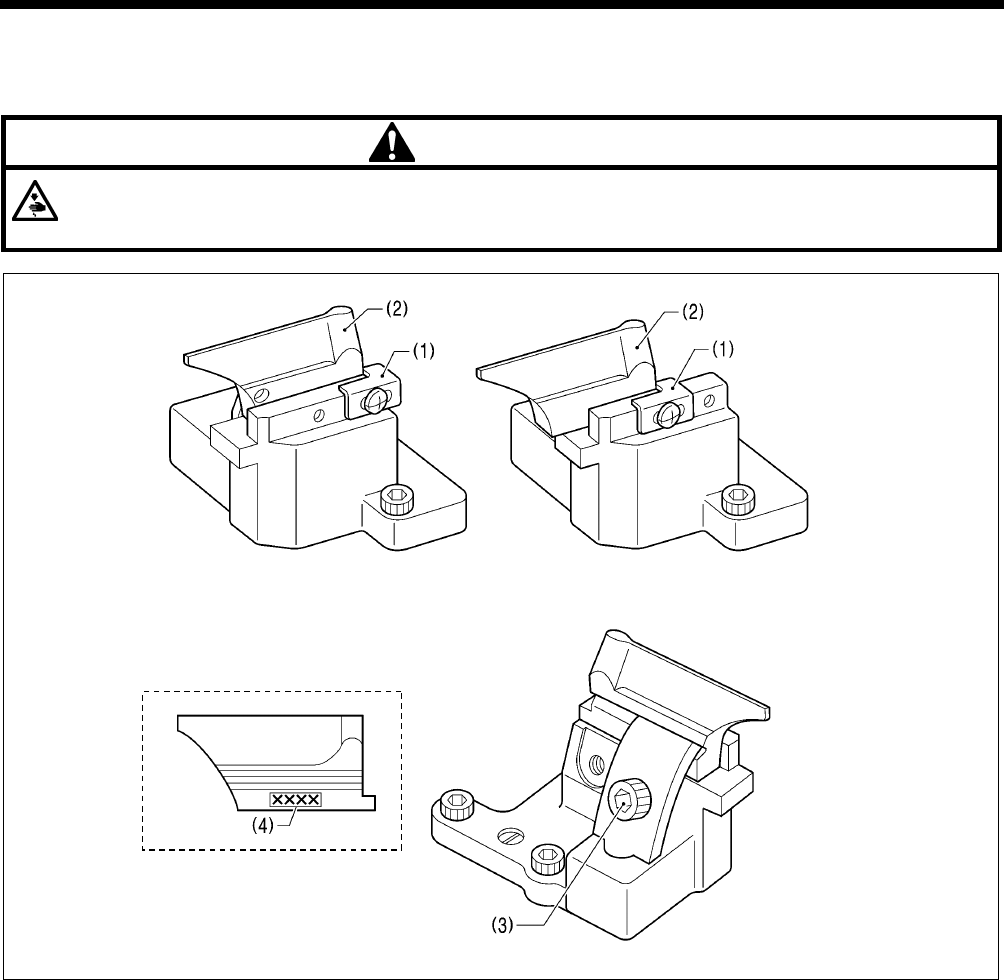 (2)
(1)
(2)
(1)
XXXX
(4)
(3)