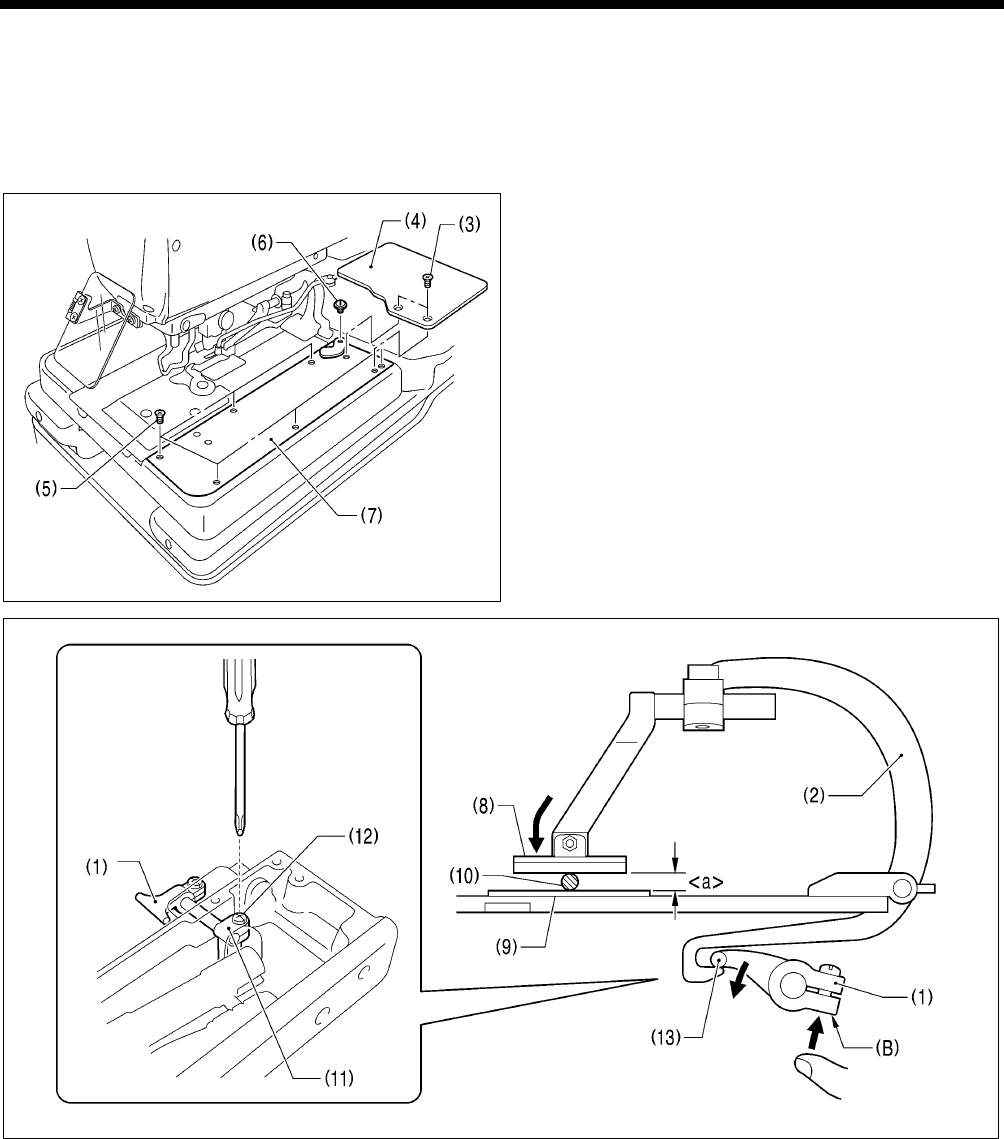 (6)
(4)
(3)
(5)
(7)
(1)
(12)
(11)
(8)
(10)
(9)
<a>
(2)
(13)
(1)
(B)