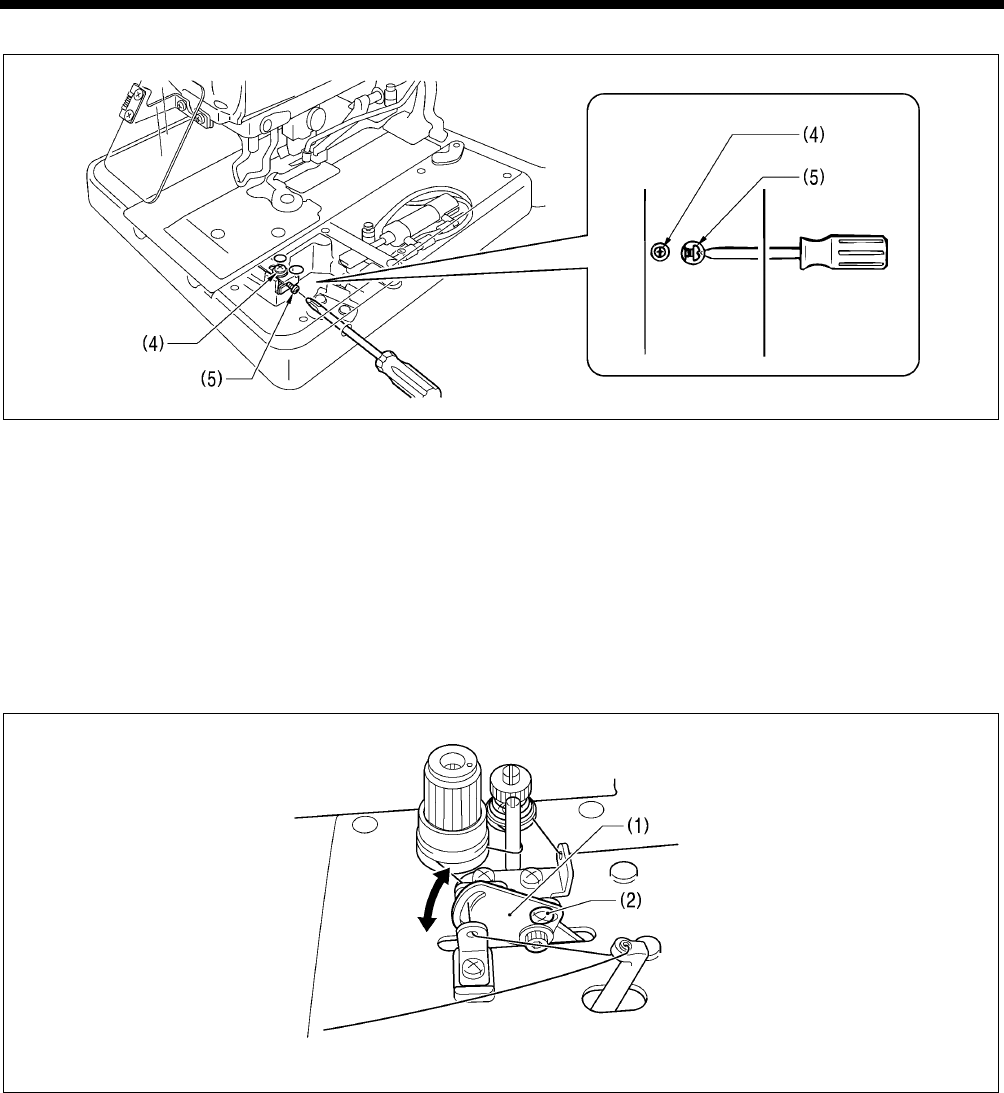 (4)
(5)
(4)
(5)

(1)
(2)