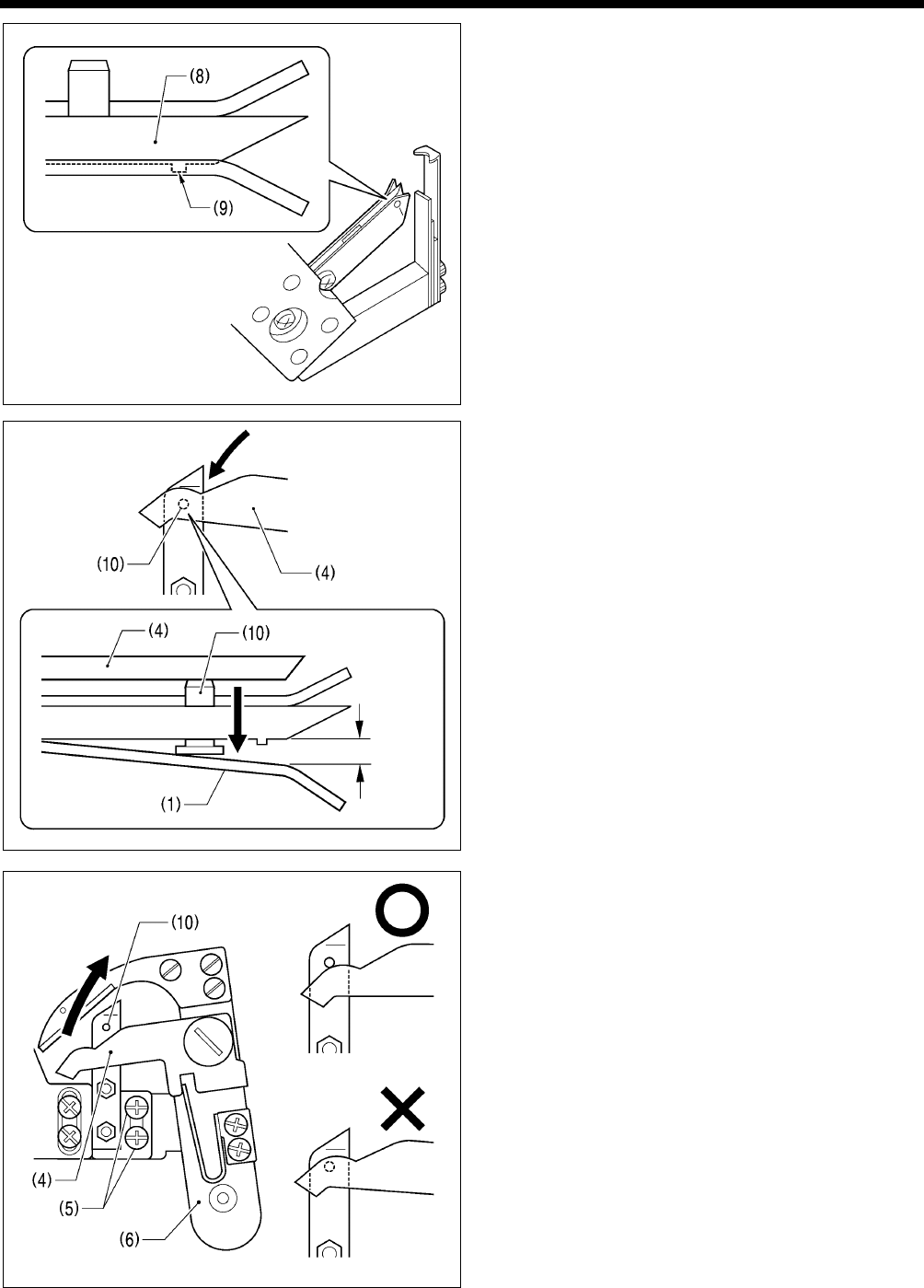 (8)

(9)

(10)

(4)

(4)

(10)

(1)

(10)

(4)

(5)

(6)