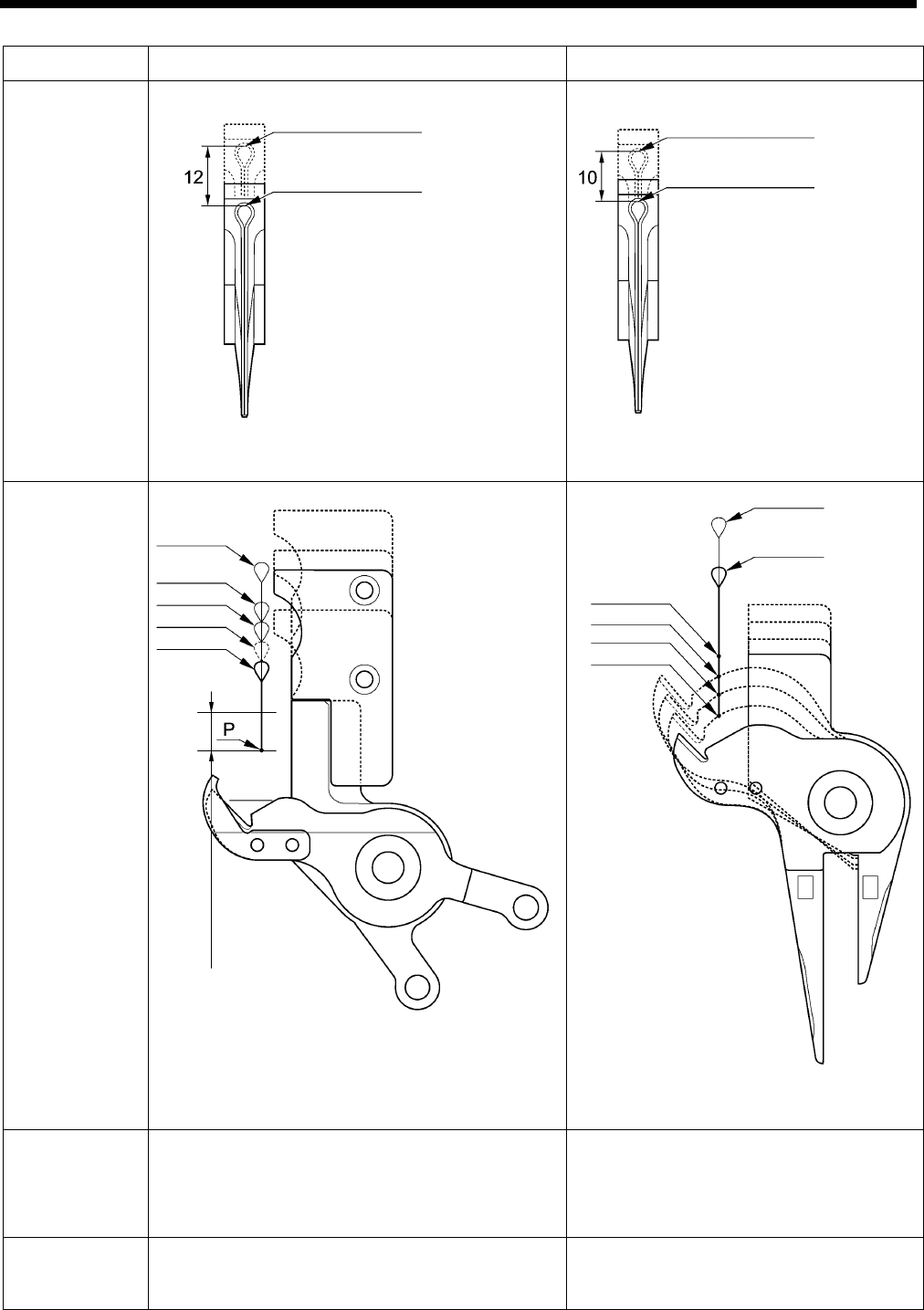 12

10

P