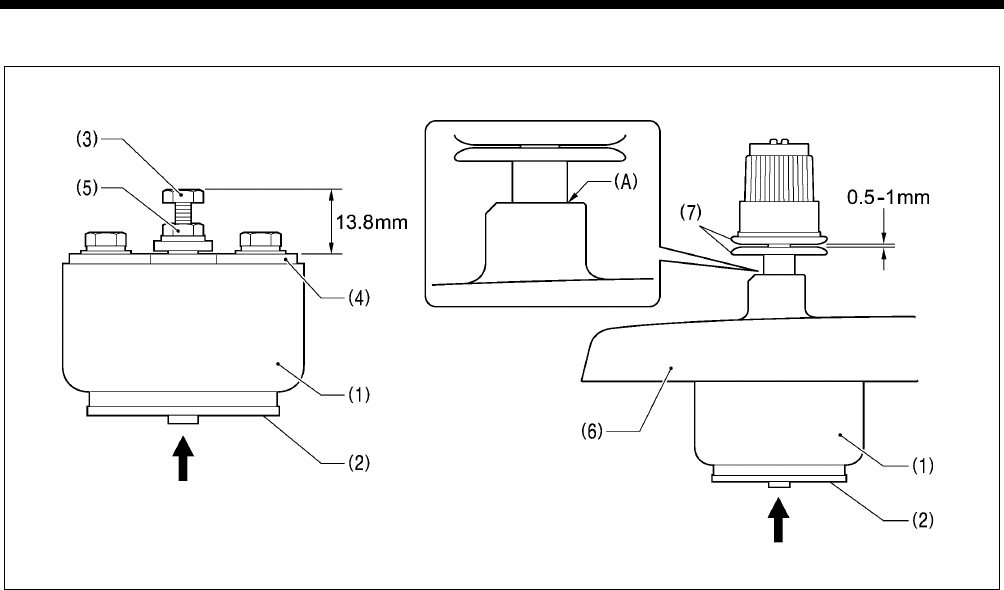 (3)
(5)
13.8mm
(4)
(1)
(2)
(A)
(7)
0.5-1mm
(6)
(1)
(2)