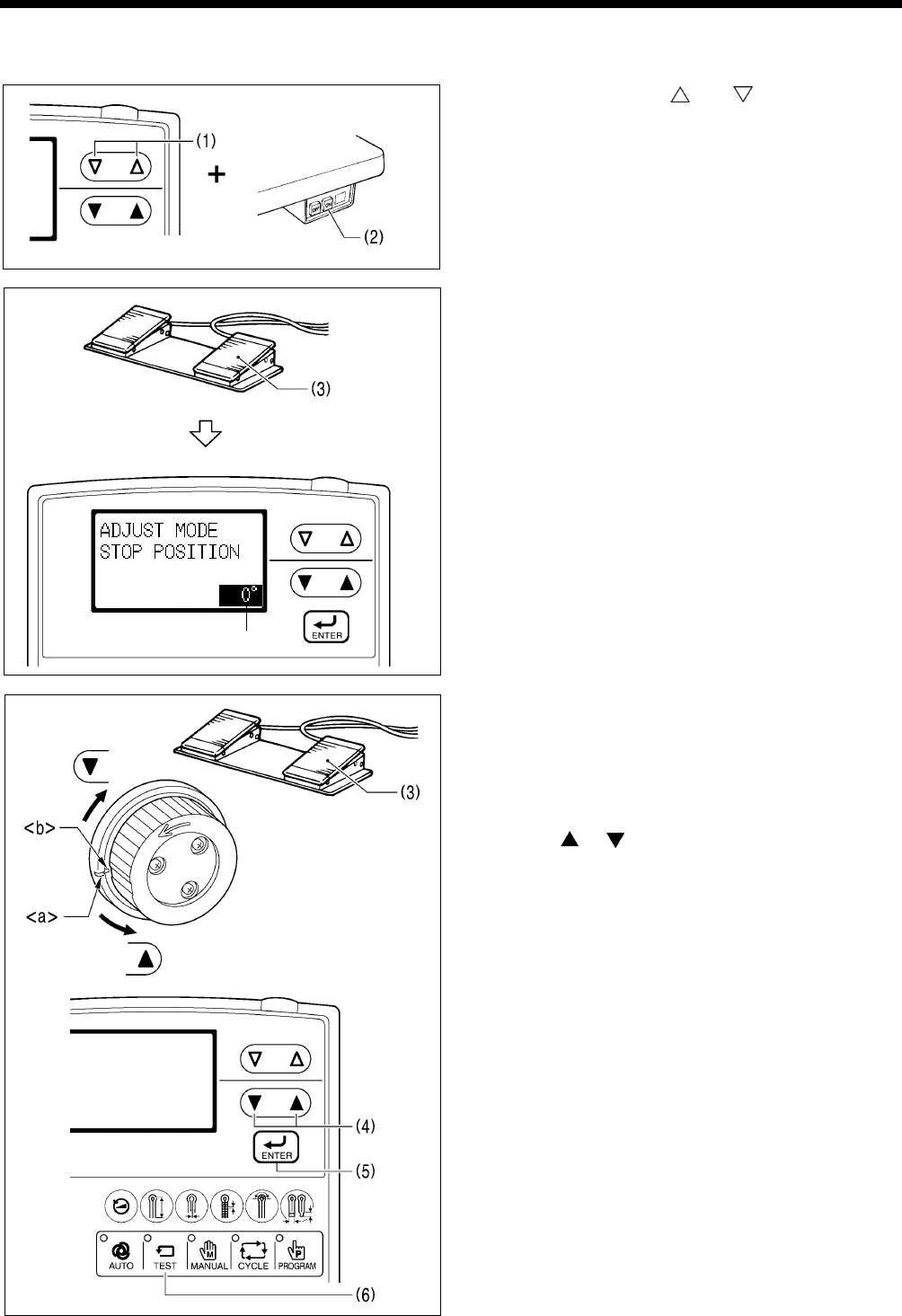 (1)

+

OFF ON

(2)

(3)

ADJUST MODE
STOP POSITION
0°

ENTER

(3)

<b>

<a>

(4)

ENTER

(5)

AUTO TEST MANUAL CYCLE PROGRAM

(6)