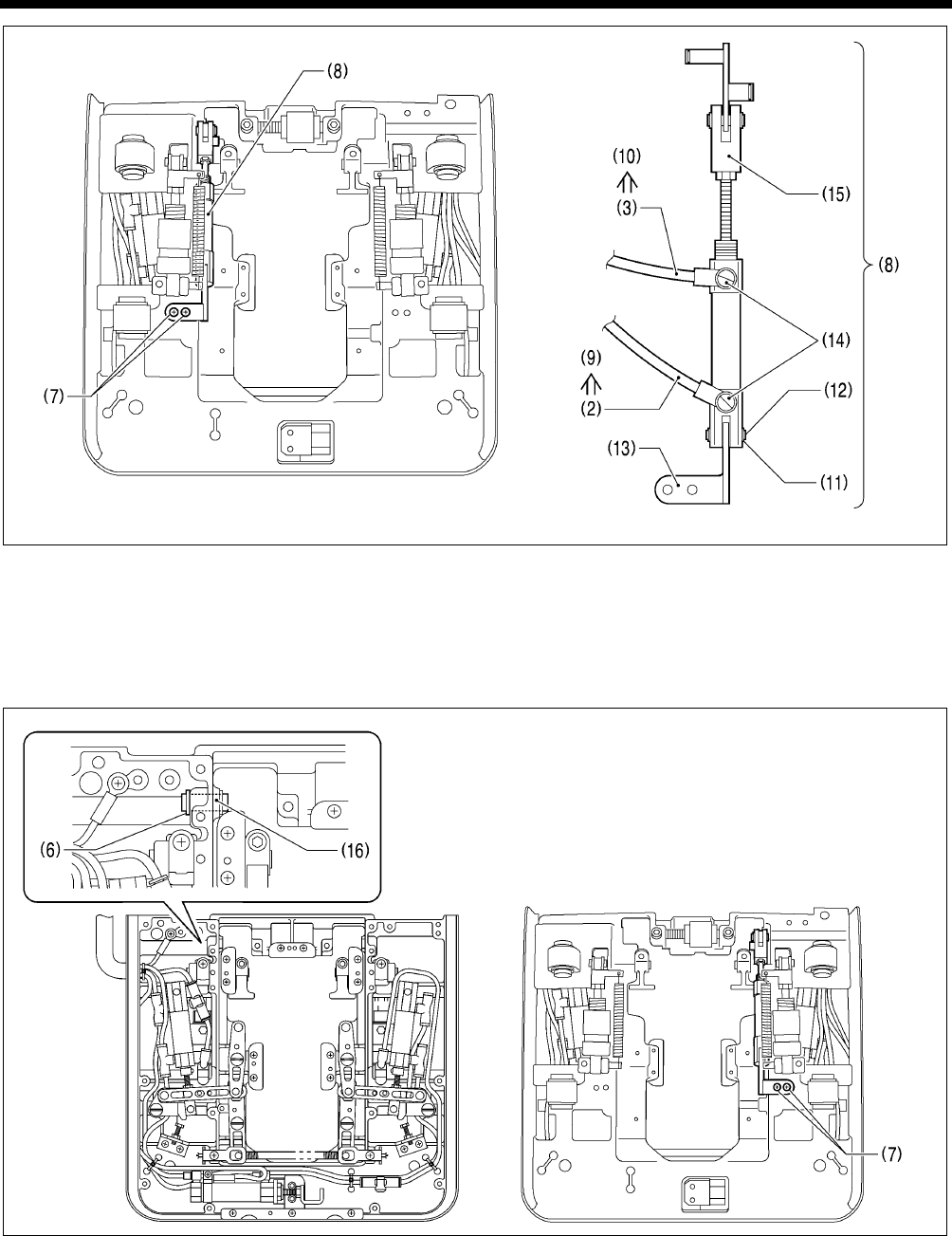 (8)
(7)
(10)
(3)
(15)
(8)
(14)
(9)
(2)
(12)
(13)
(11)

(6)
(16)
(7)