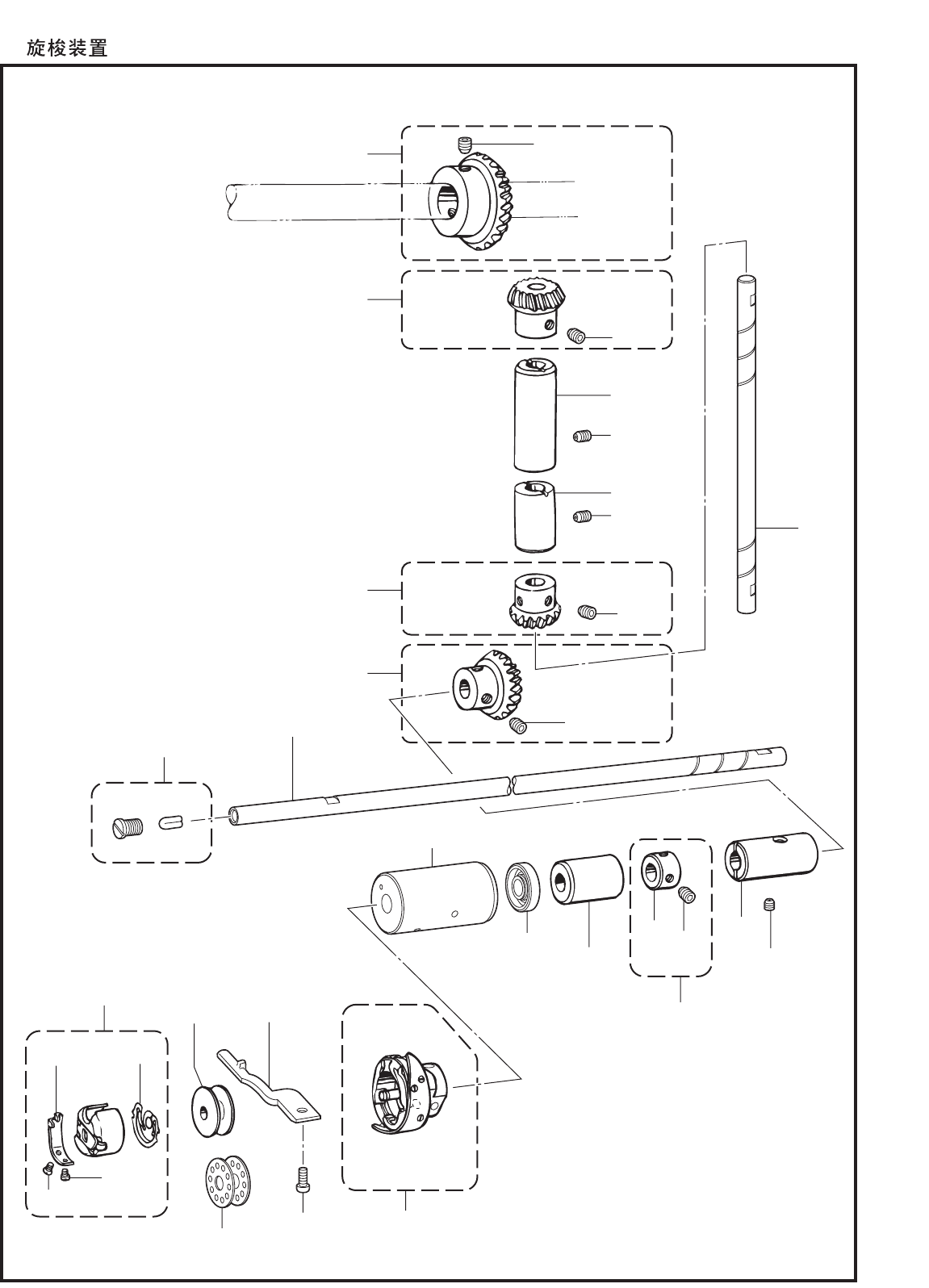 旋梭装置