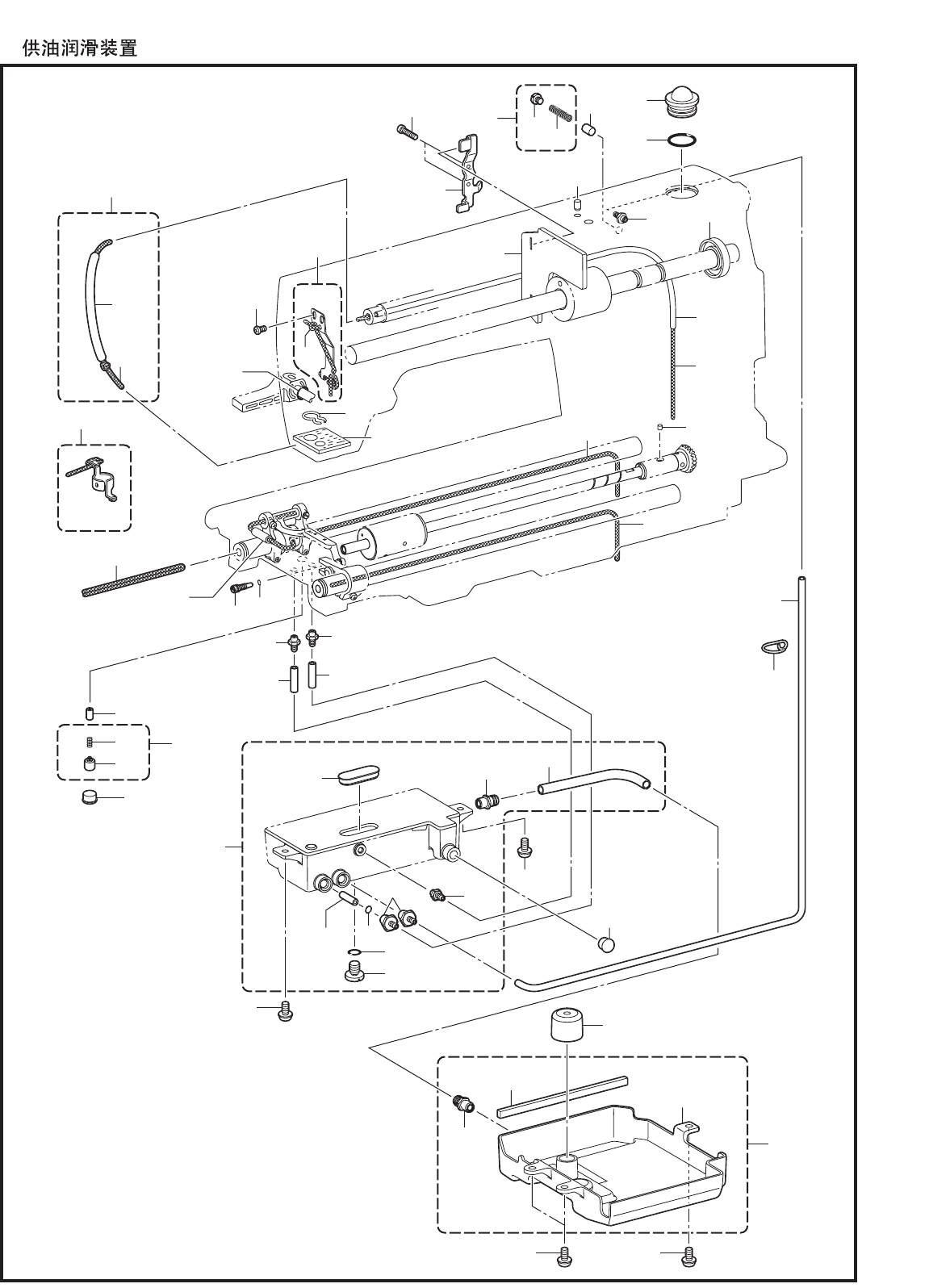 供油润滑装置