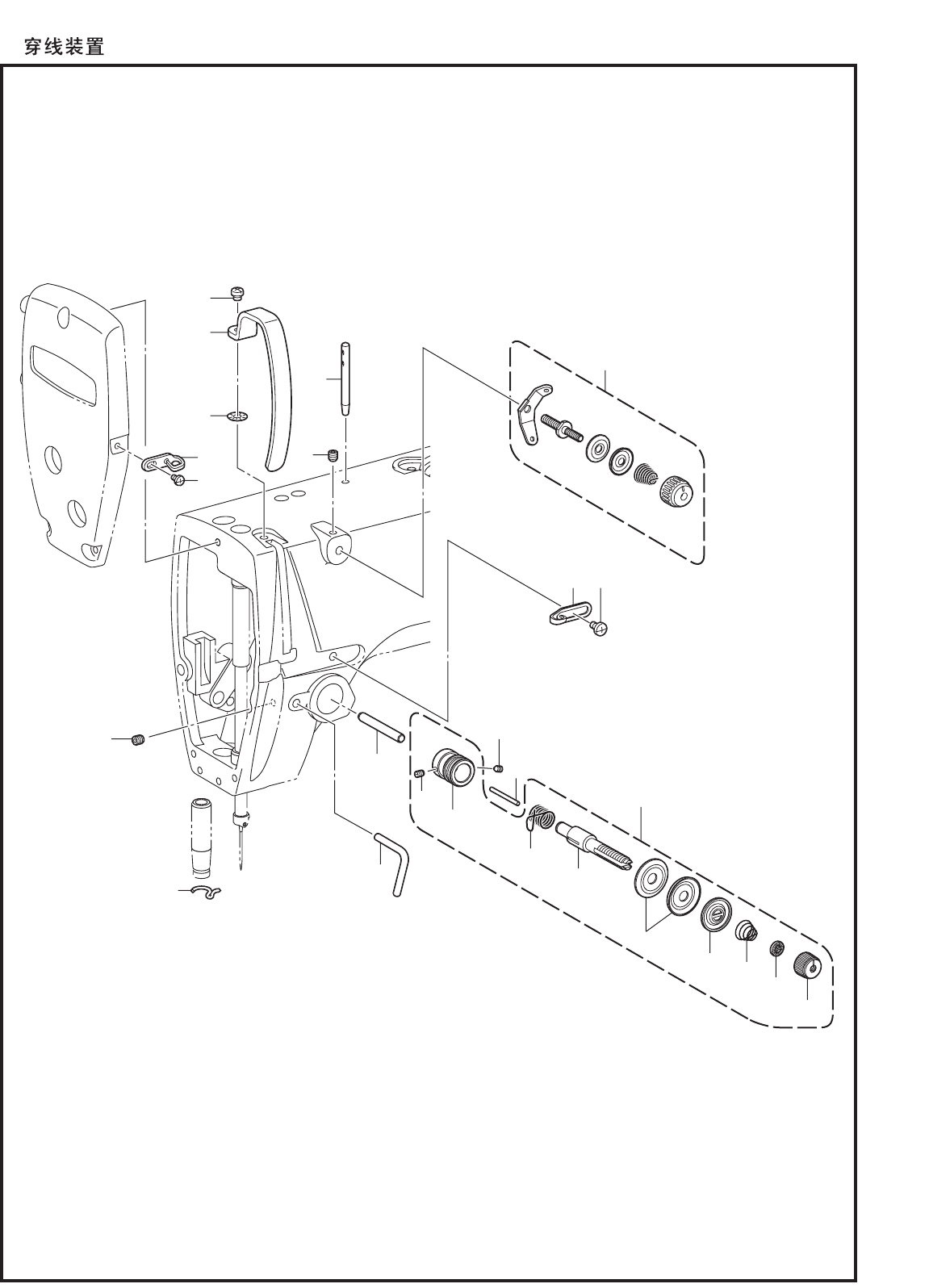 穿线装置