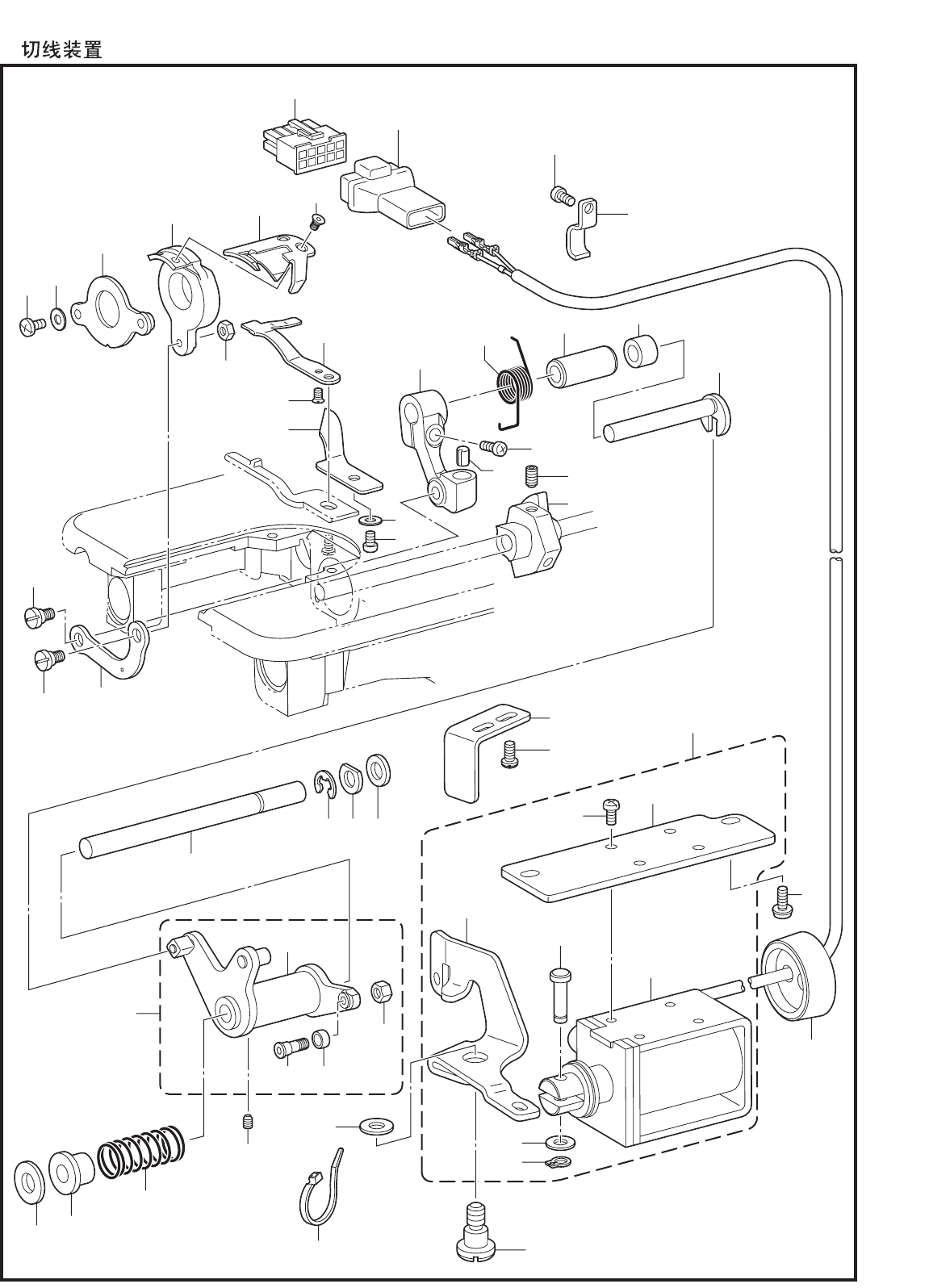 切线装置