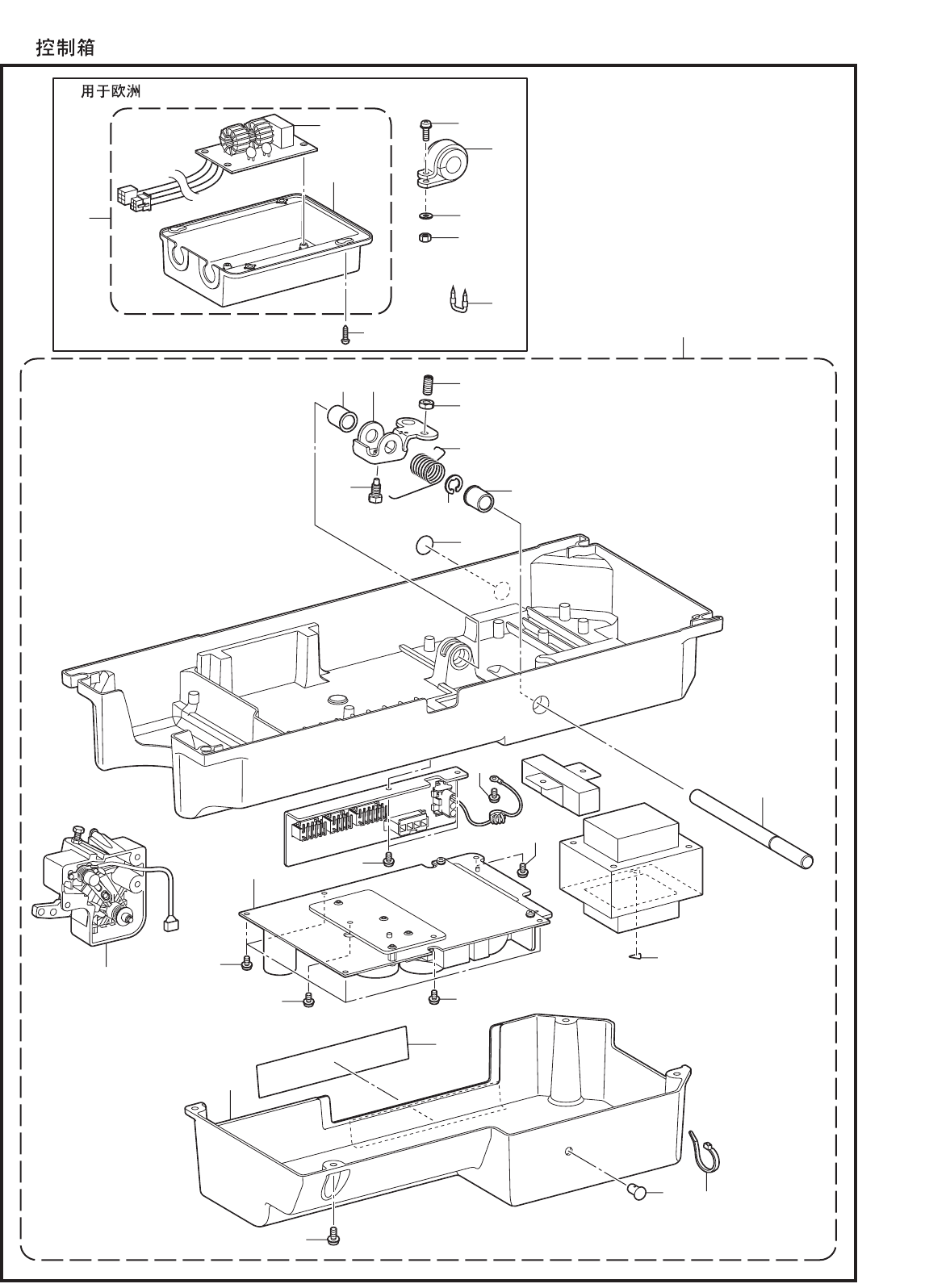 控制箱

用于欧洲