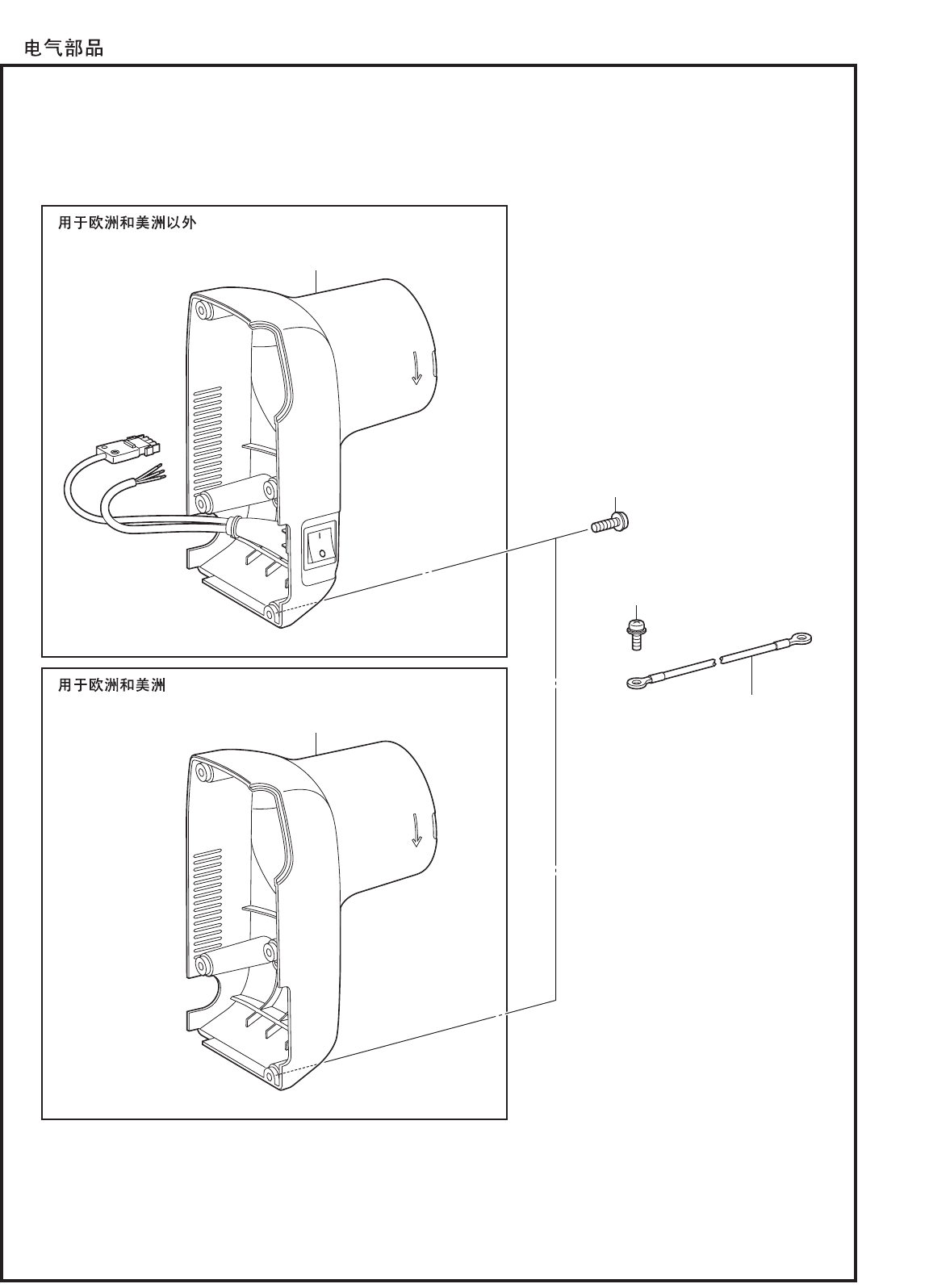 电气部品

用于欧洲和美洲以外

I
O

用于欧洲和美洲