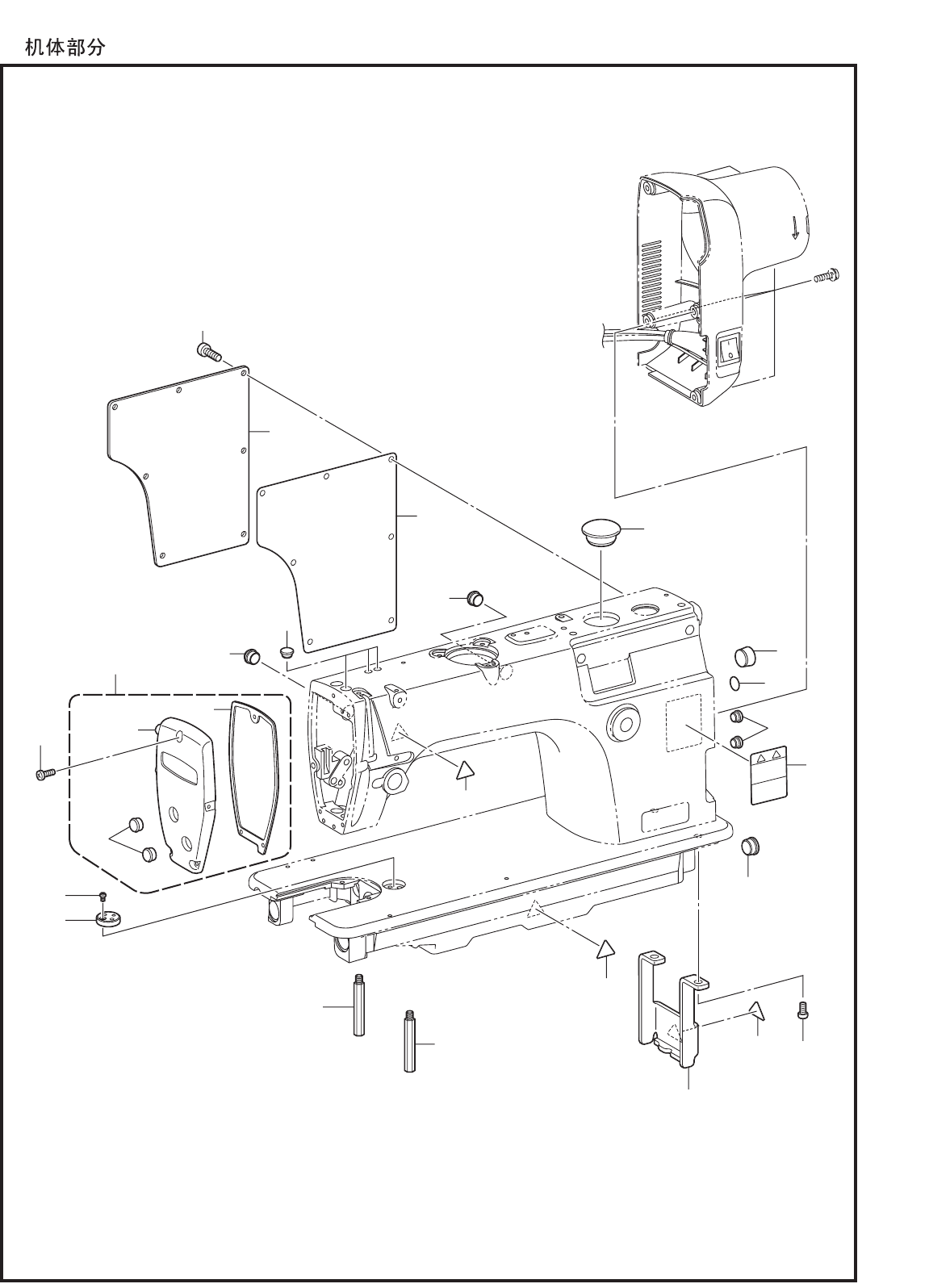 机体部分