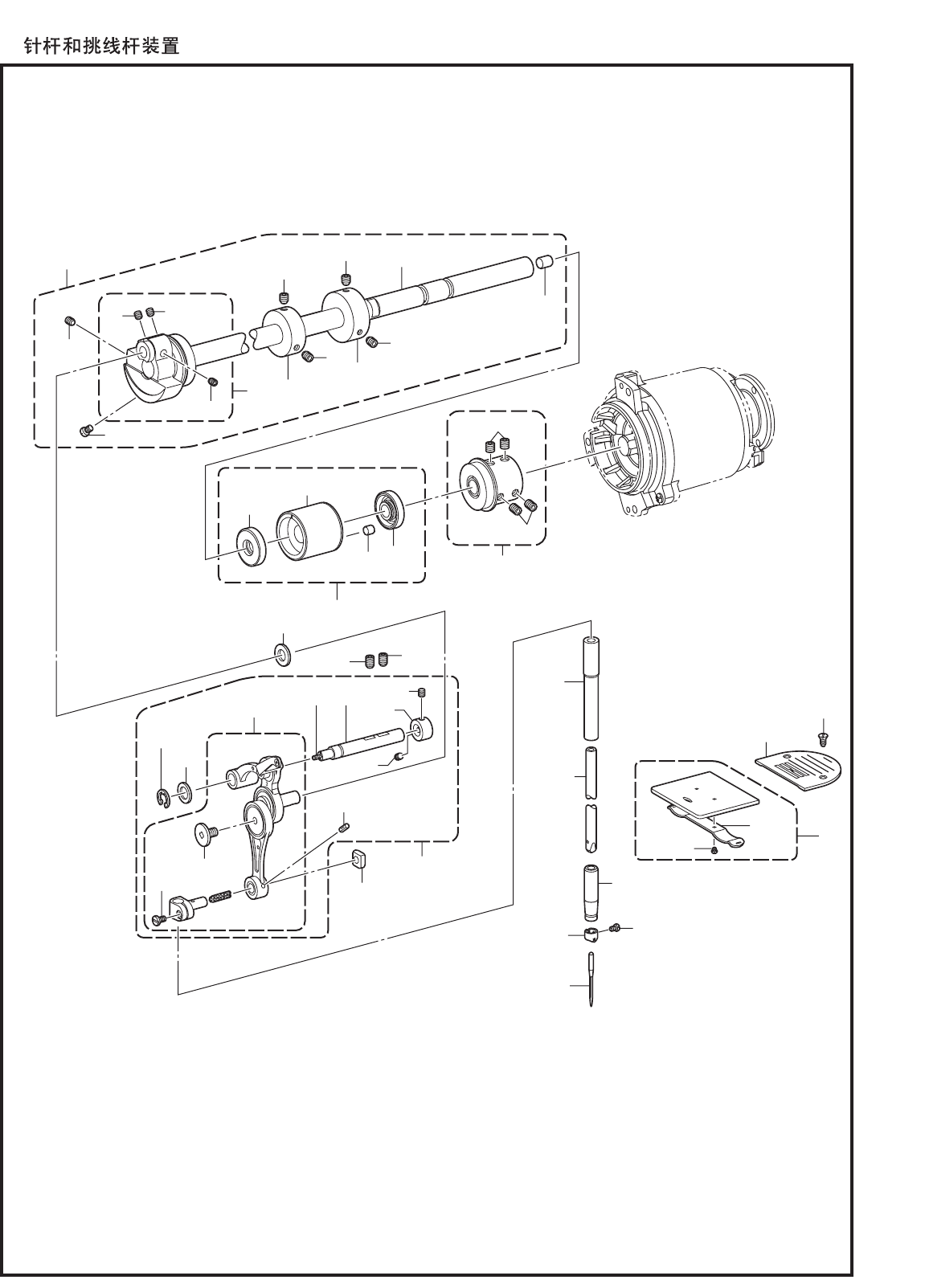 针杆和挑线杆装置