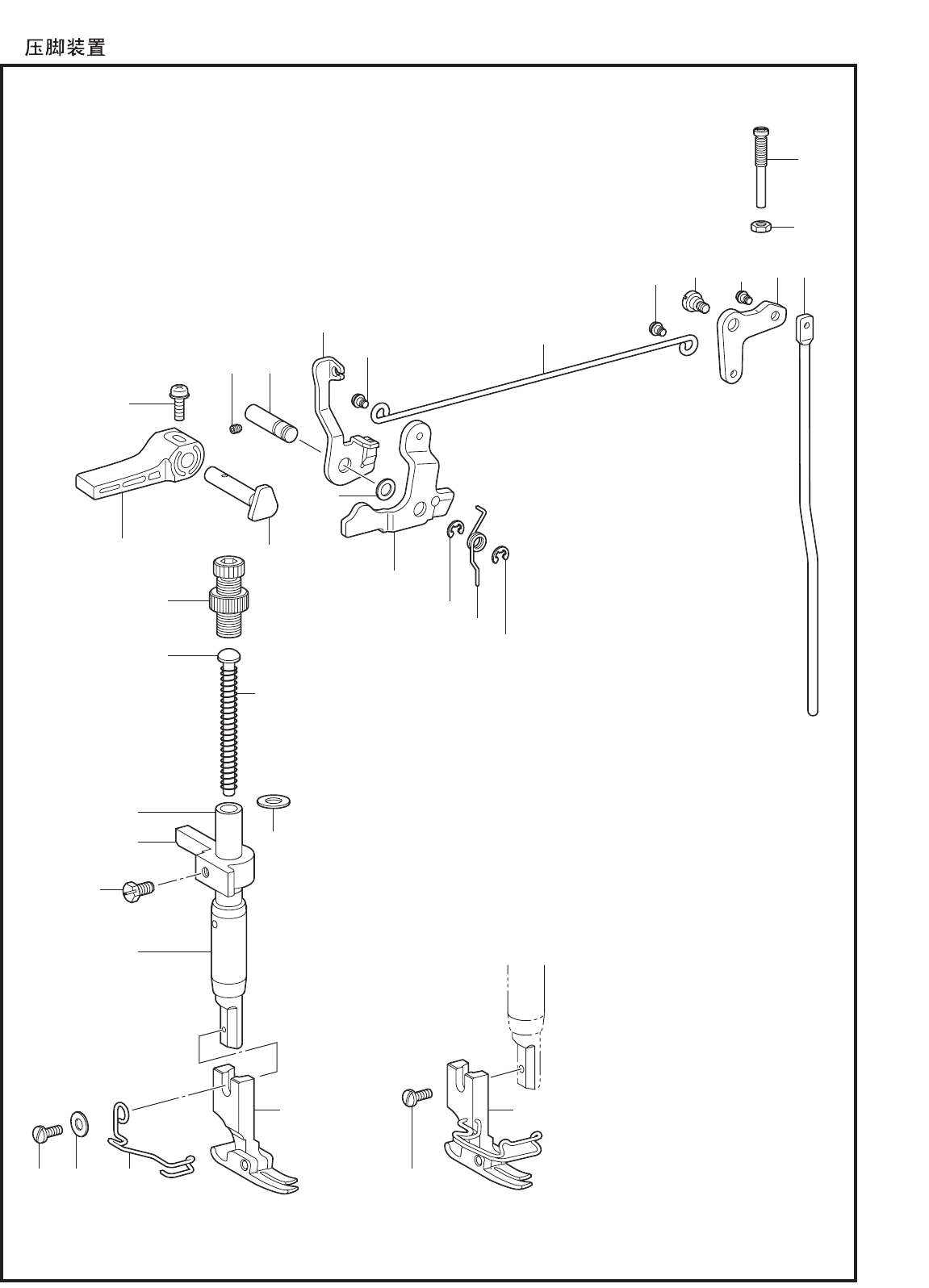 压脚装置