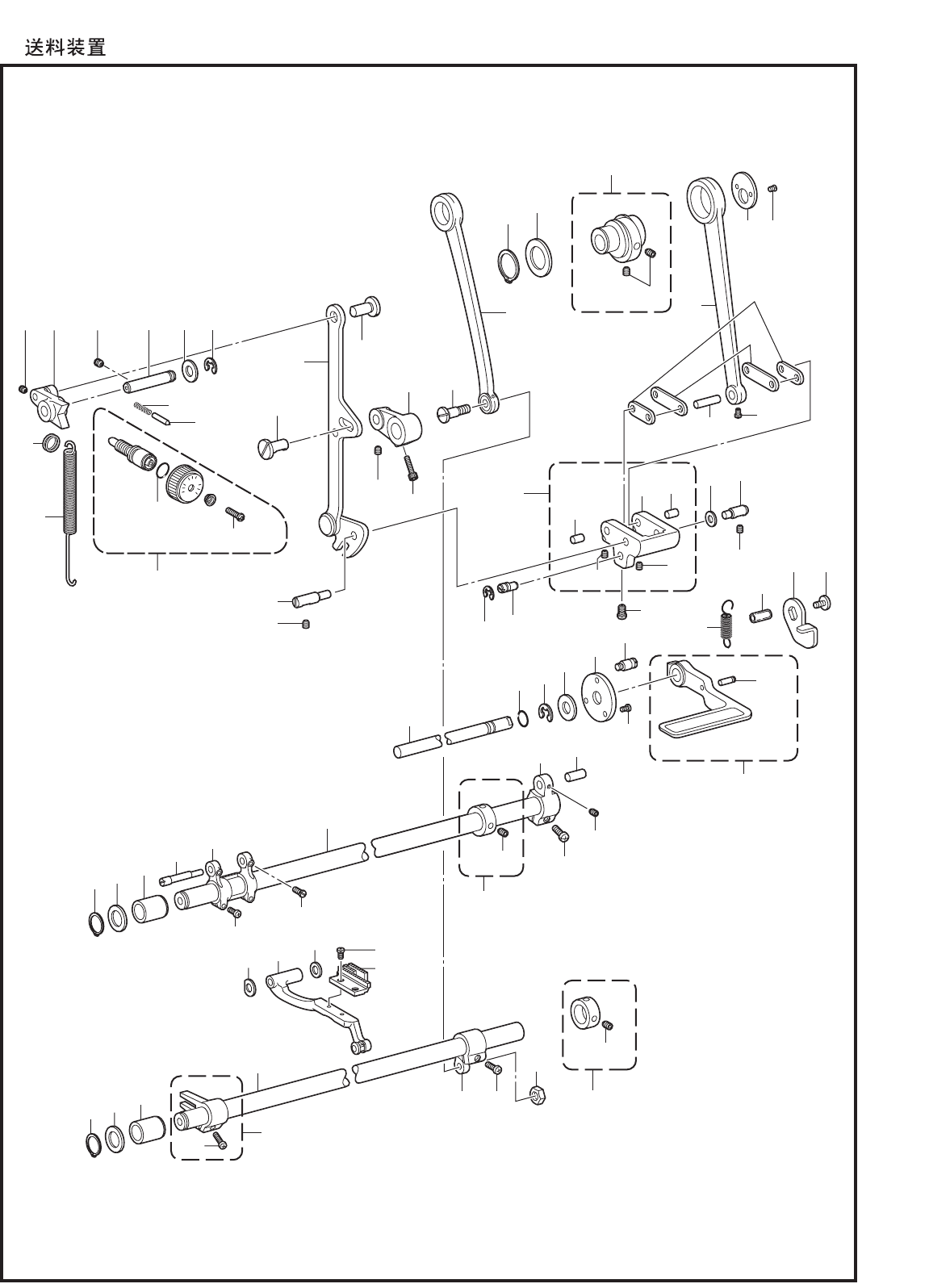 送料装置