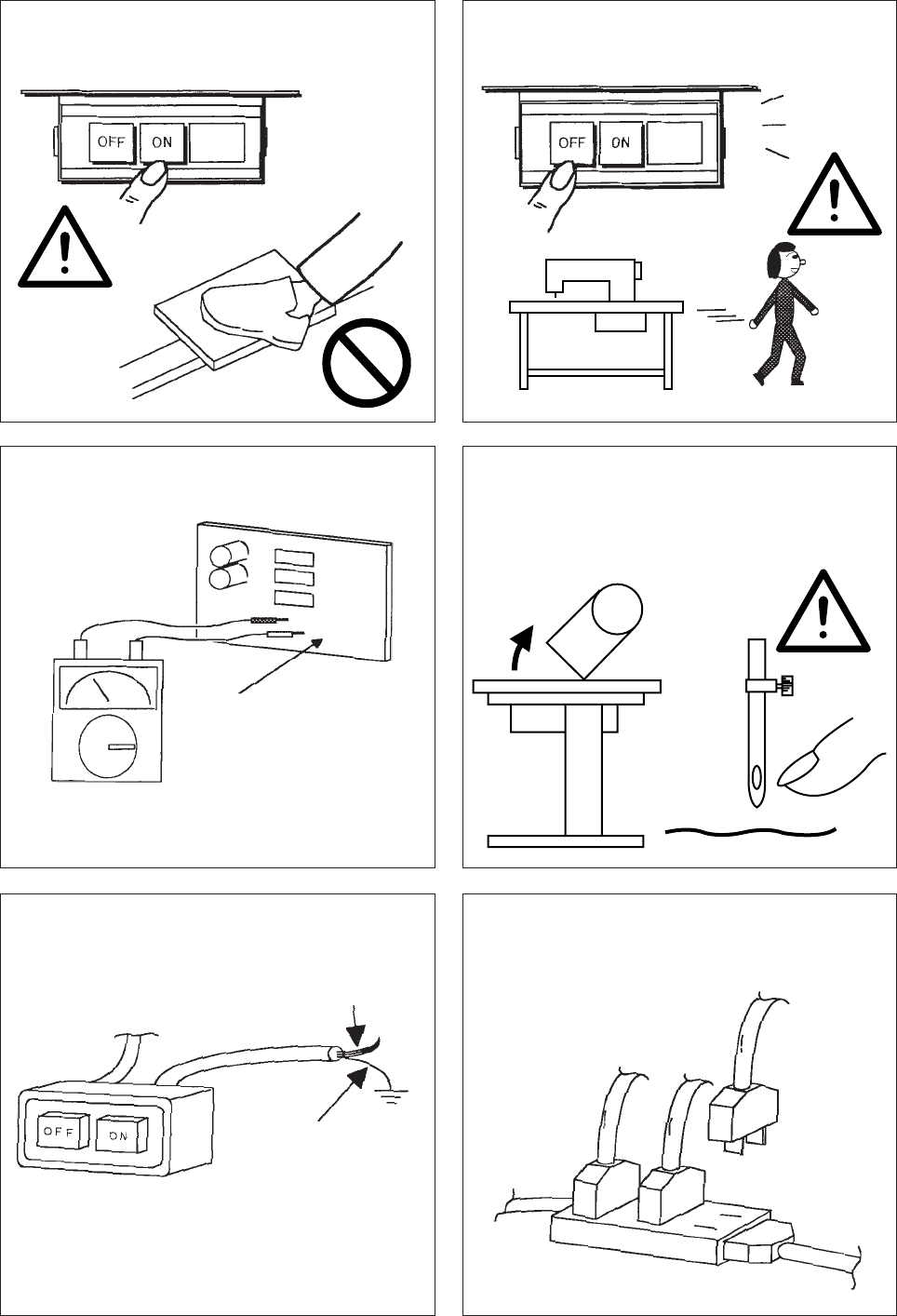 OFF ON

OFF ON

OFF ON