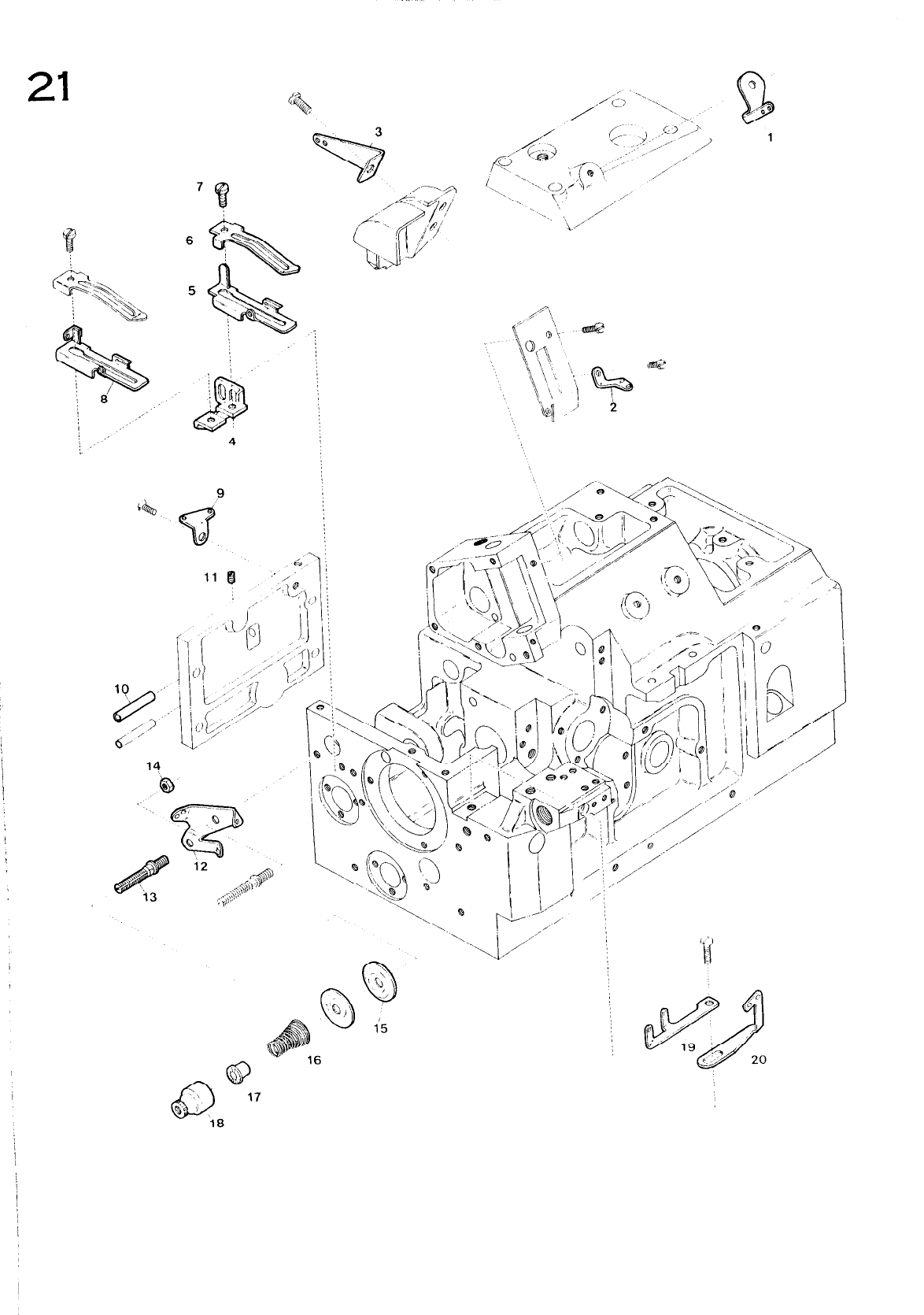 21

3

1

7

6

5

8

4

2

9

11

10

14

12

13

15

16

17

18

19

20