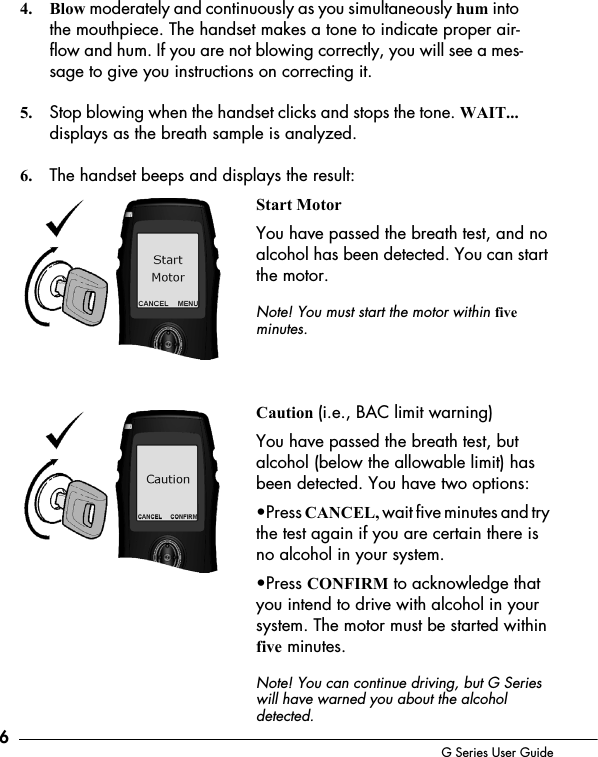 4. Blow moderately and continuously as you simultaneously hum into the mouthpiece. The handset makes a tone to indicate proper airflow and hum. If you are not blowing correctly, you will see a message to give you instructions on correcting it.

5. Stop blowing when the handset clicks and stops the tone. WAIT... displays as the breath sample is analyzed.

6. The handset beeps and displays the result:

Start Motor

CANCEL MENU

Start Motor

You have passed the breath test, and no alcohol has been detected. You can start the motor.

Note! You must start the motor within five minutes.

Caution

CANCEL CONFIRM

Caution (i.e., BAC limit warning)

You have passed the breath test, but alcohol (below the allowable limit) has been detected. You have two options:

•Press CANCEL, wait five minutes and try the test again if you are certain there is no alcohol in your system.

•Press CONFIRM to acknowledge that you intend to drive with alcohol in your system. The motor must be started within five minutes.

Note! You can continue driving, but G Series will have warned you about the alcohol detected.

6

G Series User Guide