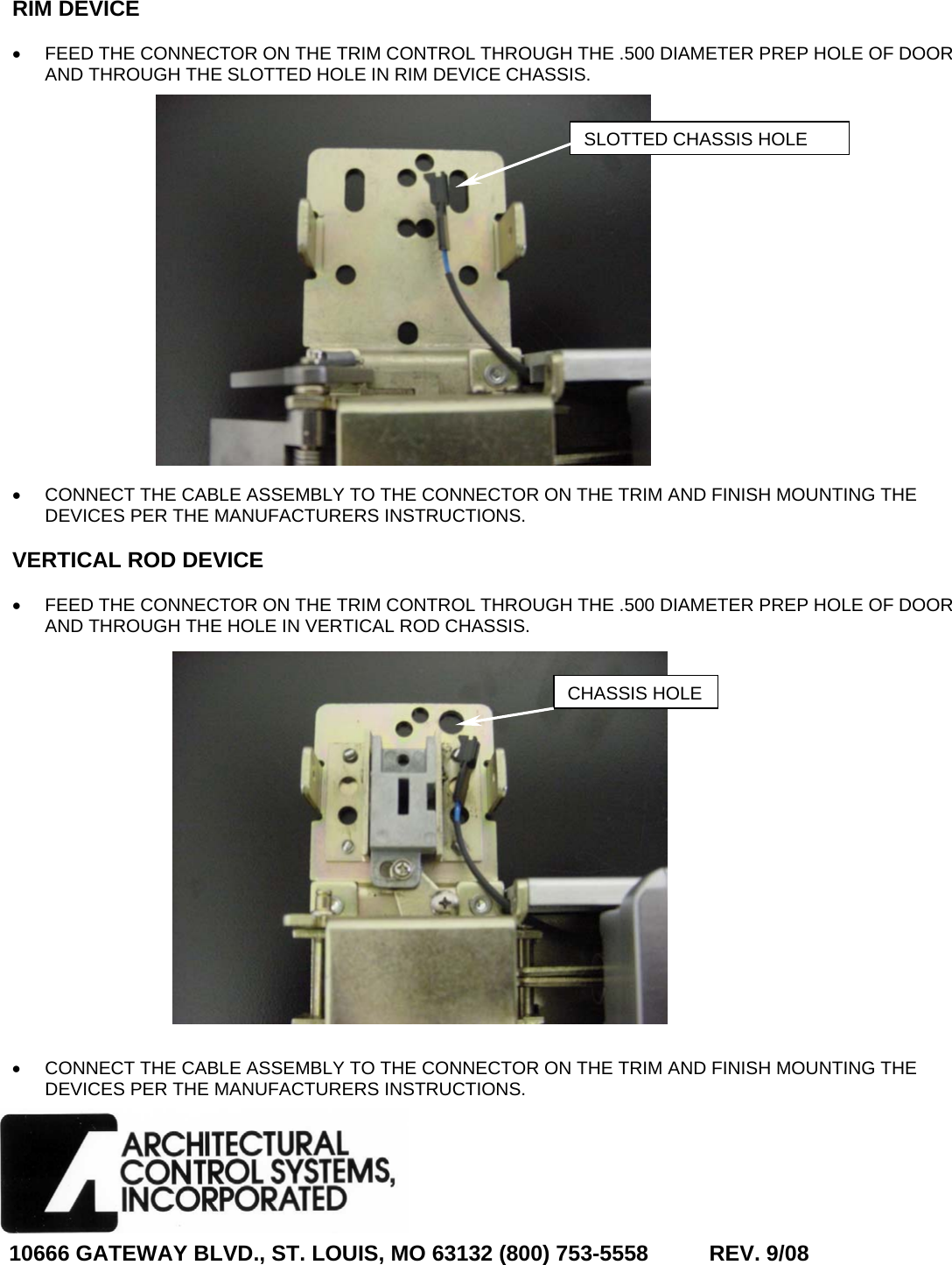 RIM DEVICE

• FEED THE CONNECTOR ON THE TRIM CONTROL THROUGH THE .500 DIAMETER PREP HOLE OF DOOR AND THROUGH THE SLOTTED HOLE IN RIM DEVICE CHASSIS.

SLOTTED CHASSIS HOLE

• CONNECT THE CABLE ASSEMBLY TO THE CONNECTOR ON THE TRIM AND FINISH MOUNTING THE DEVICES PER THE MANUFACTURERS INSTRUCTIONS.

VERTICAL ROD DEVICE

• FEED THE CONNECTOR ON THE TRIM CONTROL THROUGH THE .500 DIAMETER PREP HOLE OF DOOR AND THROUGH THE HOLE IN VERTICAL ROD CHASSIS.

CHASSIS HOLE

• CONNECT THE CABLE ASSEMBLY TO THE CONNECTOR ON THE TRIM AND FINISH MOUNTING THE DEVICES PER THE MANUFACTURERS INSTRUCTIONS.

ARCHITECTURAL CONTROL SYSTEMS, INCORPORATED

10666 GATEWAY BLVD., ST. LOUIS, MO 63132 (800) 753-5558 REV. 9/08