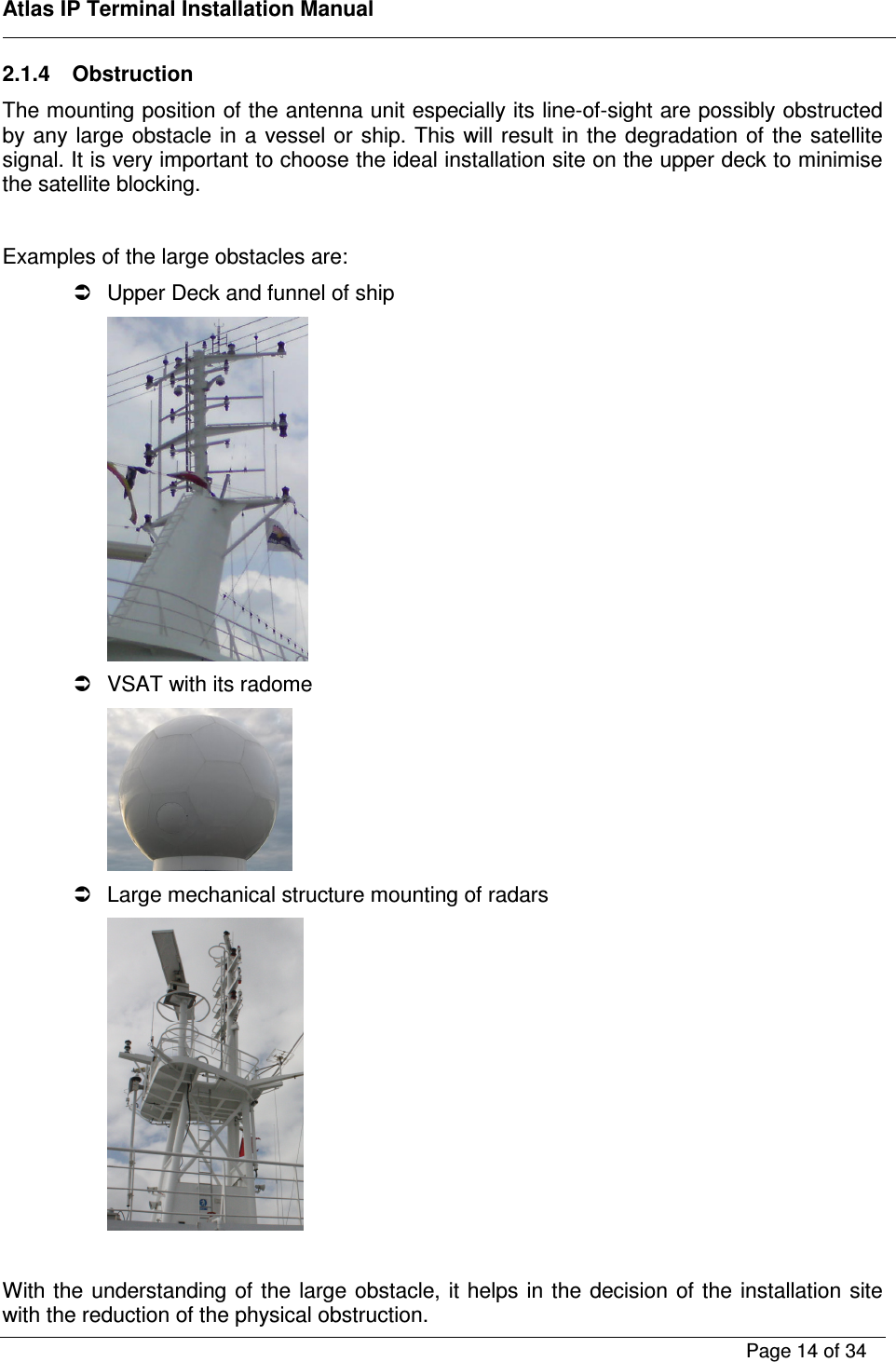 Atlas IP Terminal Installation Manual

2.1.4 Obstruction

The mounting position of the antenna unit especially its line-of-sight are possibly obstructed by any large obstacle in a vessel or ship. This will result in the degradation of the satellite signal. It is very important to choose the ideal installation site on the upper deck to minimise the satellite blocking.

Examples of the large obstacles are:

➲ Upper Deck and funnel of ship

➲ VSAT with its radome

➲ Large mechanical structure mounting of radars

With the understanding of the large obstacle, it helps in the decision of the installation site with the reduction of the physical obstruction.

Page 14 of 34