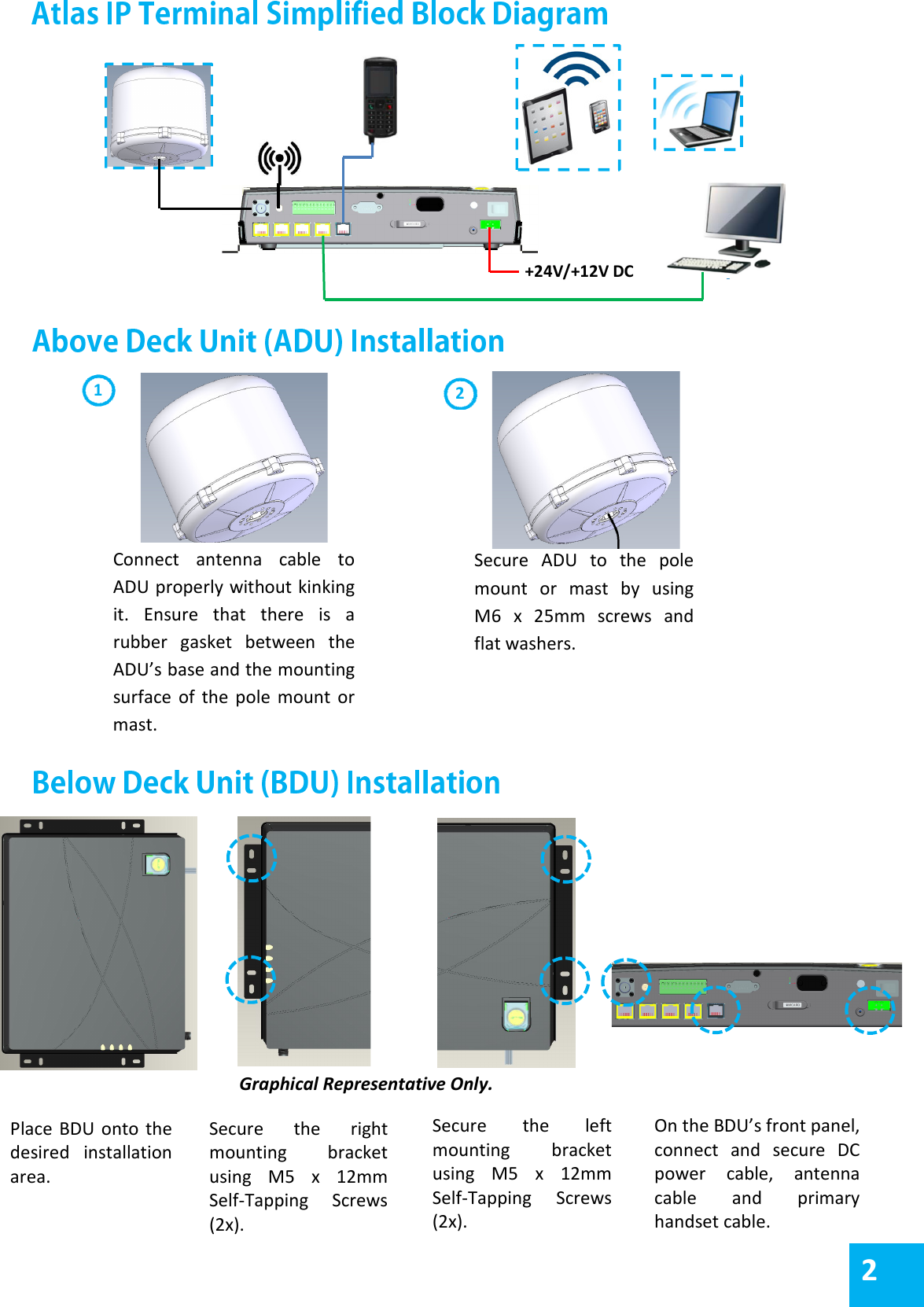 Atlas IP Terminal Simplified Block Diagram

+24V/+12V DC

Above Deck Unit (ADU) Installation

1

Connect antenna cable to ADU properly without kinking it. Ensure that there is a rubber gasket between the ADU's base and the mounting surface of the pole mount or mast.

2

Secure ADU to the pole mount or mast by using M6 x 25mm screws and flat washers.

Below Deck Unit (BDU) Installation

Graphical Representative Only.

Place BDU onto the desired installation area.

Secure the right mounting bracket using M5 x 12mm Self-Tapping Screws (2x).

Secure the left mounting bracket using M5 x 12mm Self-Tapping Screws (2x).

On the BDU's front panel, connect and secure DC power cable, antenna cable and primary handset cable.

2