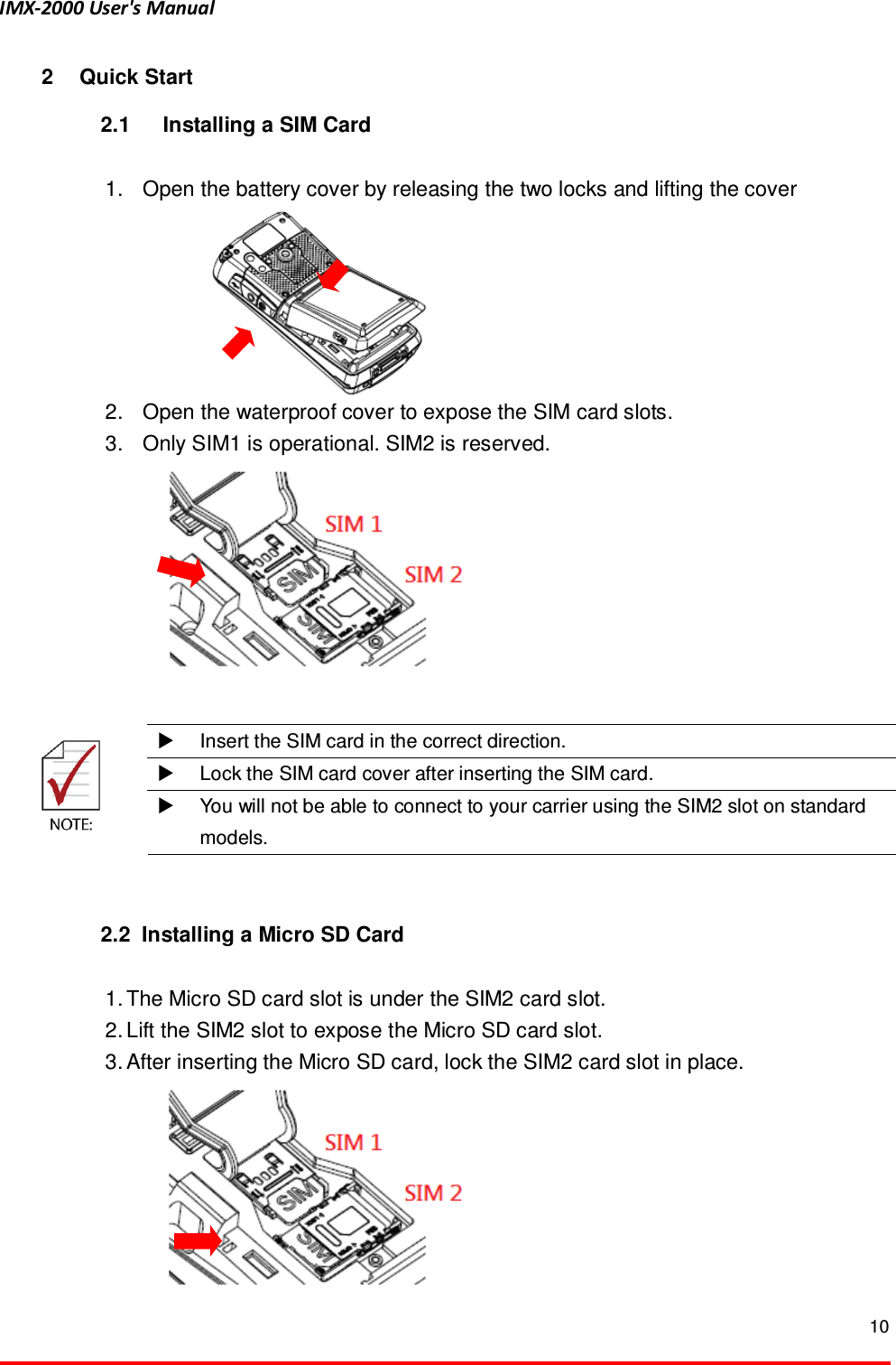 IMX-2000 User's Manual

2 Quick Start

2.1 Installing a SIM Card

1. Open the battery cover by releasing the two locks and lifting the cover

2. Open the waterproof cover to expose the SIM card slots.
3. Only SIM1 is operational. SIM2 is reserved.

SIM 1
SIM 2
SIM
SIM

NOTE:

▶ Insert the SIM card in the correct direction.
▶ Lock the SIM card cover after inserting the SIM card.
▶ You will not be able to connect to your carrier using the SIM2 slot on standard models.

2.2 Installing a Micro SD Card

1. The Micro SD card slot is under the SIM2 card slot.
2. Lift the SIM2 slot to expose the Micro SD card slot.
3. After inserting the Micro SD card, lock the SIM2 card slot in place.

SIM 1
SIM 2
SIM
SIM

10