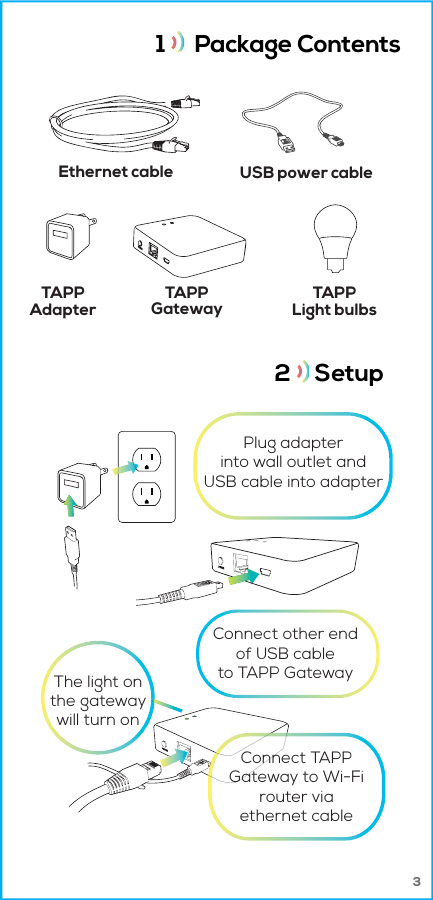 1 Package Contents

Ethernet cable

USB power cable

TAPP Adapter

TAPP Gateway

TAPP Light bulbs

2 Setup

Plug adapter into wall outlet and USB cable into adapter

Connect other end of USB cable to TAPP Gateway

The light on the gateway will turn on

Connect TAPP Gateway to Wi-Fi router via ethernet cable

3