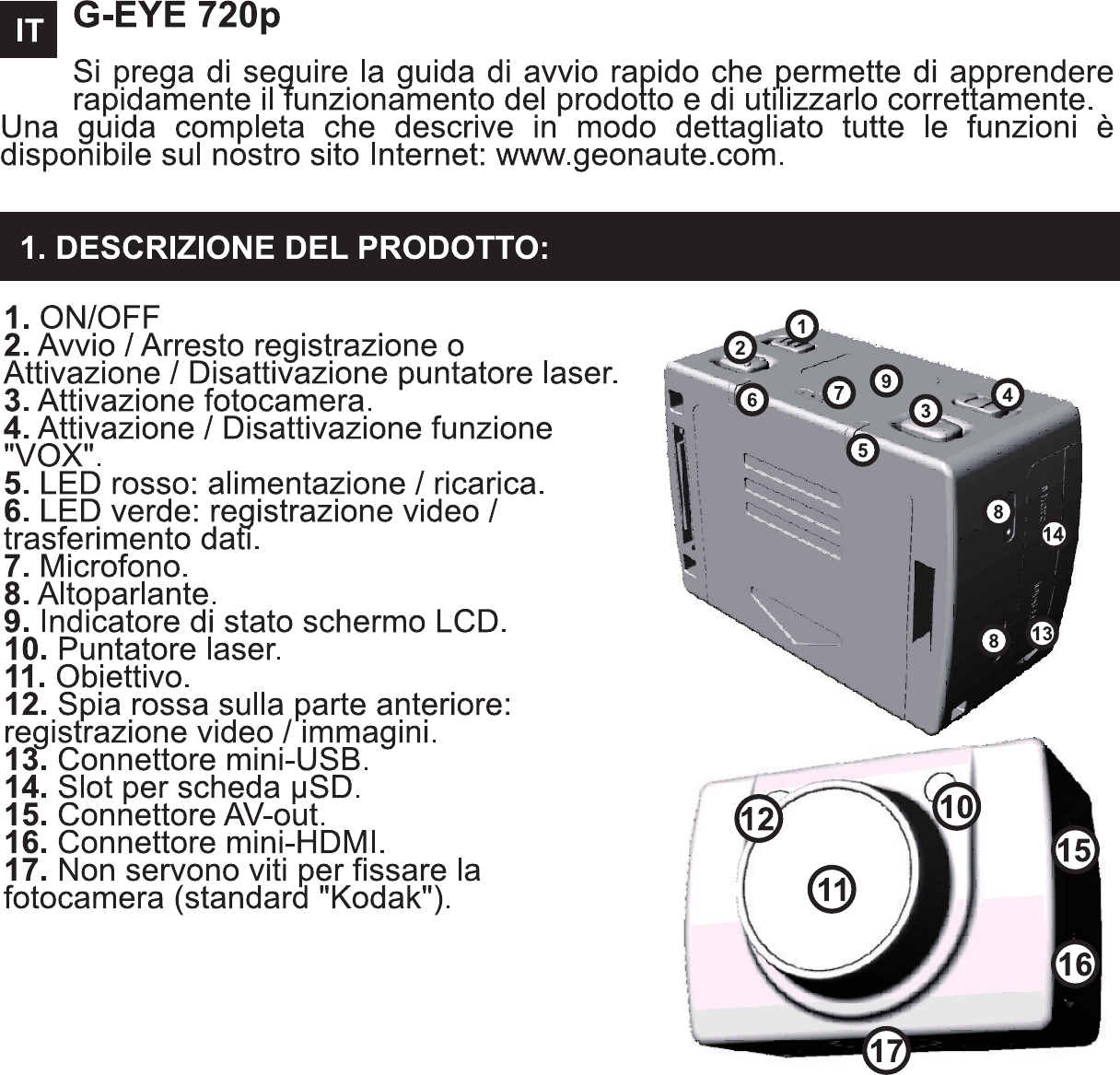 IT G-EYE 720p

Si prega di seguire la guida di avvio rapido che permette di apprendere rapidamente il funzionamento del prodotto e di utilizzarlo correttamente. Una guida completa che descrive in modo dettagliato tutte le funzioni è disponibile sul nostro sito Internet: www.geonaute.com.

1. DESCRIZIONE DEL PRODOTTO:

1. ON/OFF
2. Avvio / Arresto registrazione o Attivazione / Disattivazione puntatore laser.
3. Attivazione fotocamera.
4. Attivazione / Disattivazione funzione "VOX".
5. LED rosso: alimentazione / ricarica.
6. LED verde: registrazione video / trasferimento dati.
7. Microfono.
8. Altoparlante.
9. Indicatore di stato schermo LCD.
10. Puntatore laser.
11. Obiettivo.
12. Spia rossa sulla parte anteriore: registrazione video / immagini.
13. Connettore mini-USB.
14. Slot per scheda µSD.
15. Connettore AV-out.
16. Connettore mini-HDMI.
17. Non servono viti per fissare la fotocamera (standard "Kodak").

1
2
9
7
6
3
4
5
8
14
8
13
10
12
15
11
16
17