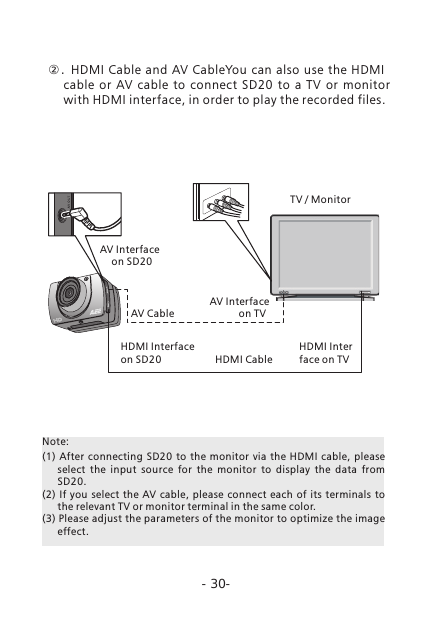 ②. HDMI Cable and AV CableYou can also use the HDMI cable or AV cable to connect SD20 to a TV or monitor with HDMI interface, in order to play the recorded files.

TV / Monitor

AV Interface on SD20

AV Cable

AV Interface on TV

HDMI Interface on SD20

HDMI Cable

HDMI Inter face on TV

Note:
(1) After connecting SD20 to the monitor via the HDMI cable, please select the input source for the monitor to display the data from SD20.
(2) If you select the AV cable, please connect each of its terminals to the relevant TV or monitor terminal in the same color.
(3) Please adjust the parameters of the monitor to optimize the image effect.

- 30-