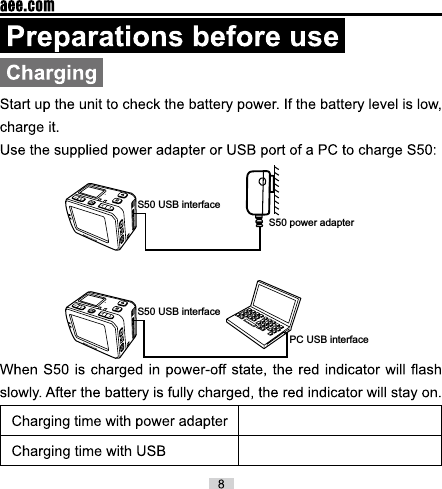 aee.com

Preparations before use

Charging

Start up the unit to check the battery power. If the battery level is low, charge it.
Use the supplied power adapter or USB port of a PC to charge S50:

S50 USB interface

S50 power adapter

S50 USB interface

PC USB interface

When S50 is charged in power-off state, the red indicator will flash slowly. After the battery is fully charged, the red indicator will stay on.

| Charging time with power adapter | |
|---|---|
| Charging time with USB | |

8