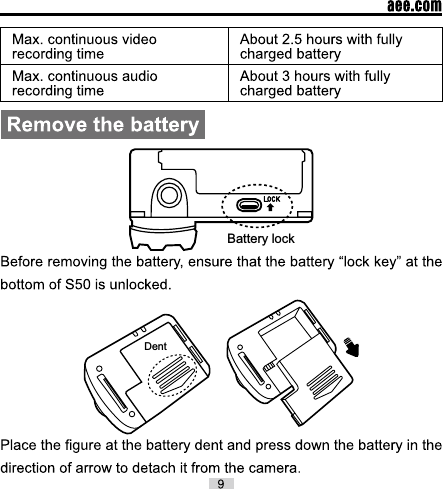 aee.com

| Max. continuous video recording time | About 2.5 hours with fully charged battery |
|---|---|
| Max. continuous audio recording time | About 3 hours with fully charged battery |

Remove the battery

LOCK

Battery lock

Before removing the battery, ensure that the battery “lock key” at the bottom of S50 is unlocked.

Dent

Place the figure at the battery dent and press down the battery in the direction of arrow to detach it from the camera.

9