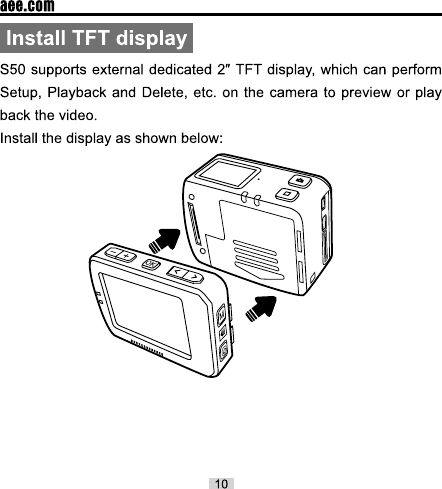 aee.com

Install TFT display

S50 supports external dedicated 2″ TFT display, which can perform Setup, Playback and Delete, etc. on the camera to preview or play back the video.

Install the display as shown below:

− + OK < >

10