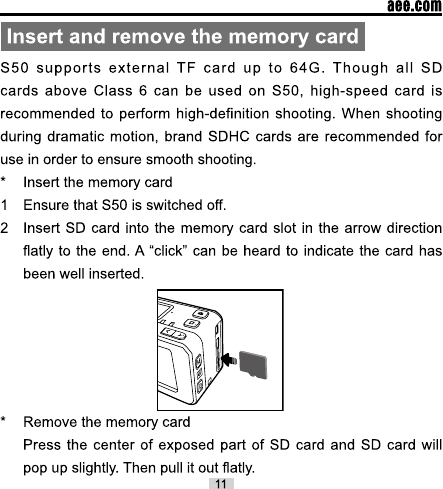 aee.com

Insert and remove the memory card

S50 supports external TF card up to 64G. Though all SD cards above Class 6 can be used on S50, high-speed card is recommended to perform high-definition shooting. When shooting during dramatic motion, brand SDHC cards are recommended for use in order to ensure smooth shooting.

* Insert the memory card

1 Ensure that S50 is switched off.

2 Insert SD card into the memory card slot in the arrow direction flatly to the end. A “click” can be heard to indicate the card has been well inserted.

* Remove the memory card

Press the center of exposed part of SD card and SD card will pop up slightly. Then pull it out flatly.

11