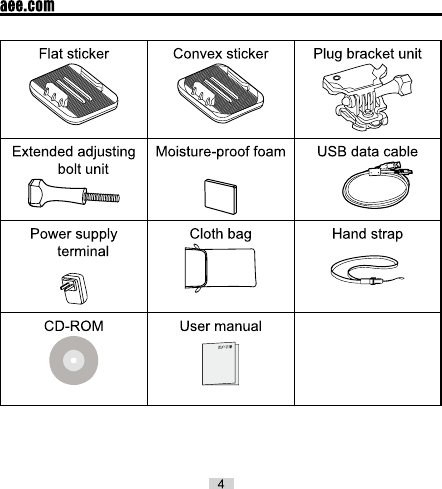 aee.com

| Flat sticker | Convex sticker | Plug bracket unit |
|---|---|---|
| Extended adjusting bolt unit | Moisture-proof foam | USB data cable |
| Power supply terminal | Cloth bag | Hand strap |
| CD-ROM | User manual | |

4