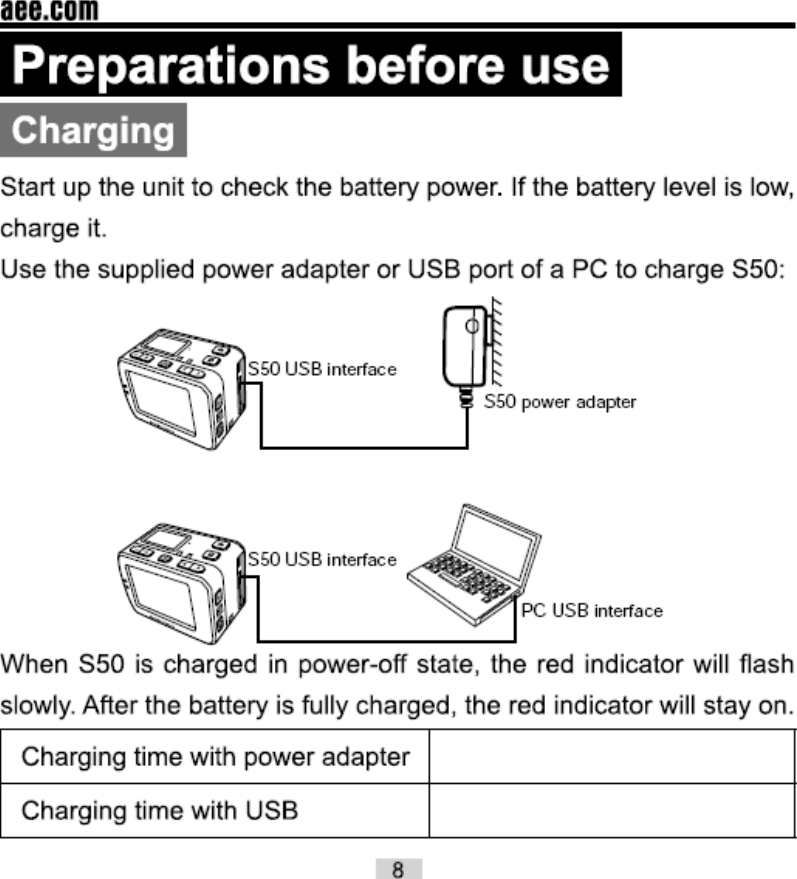 aee.com

Preparations before use

Charging

Start up the unit to check the battery power. If the battery level is low, charge it.

Use the supplied power adapter or USB port of a PC to charge S50:

S50 USB interface

S50 power adapter

S50 USB interface

PC USB interface

When S50 is charged in power-off state, the red indicator will flash slowly. After the battery is fully charged, the red indicator will stay on.

| Charging time with power adapter | |
|---|---|
| Charging time with USB | |

8