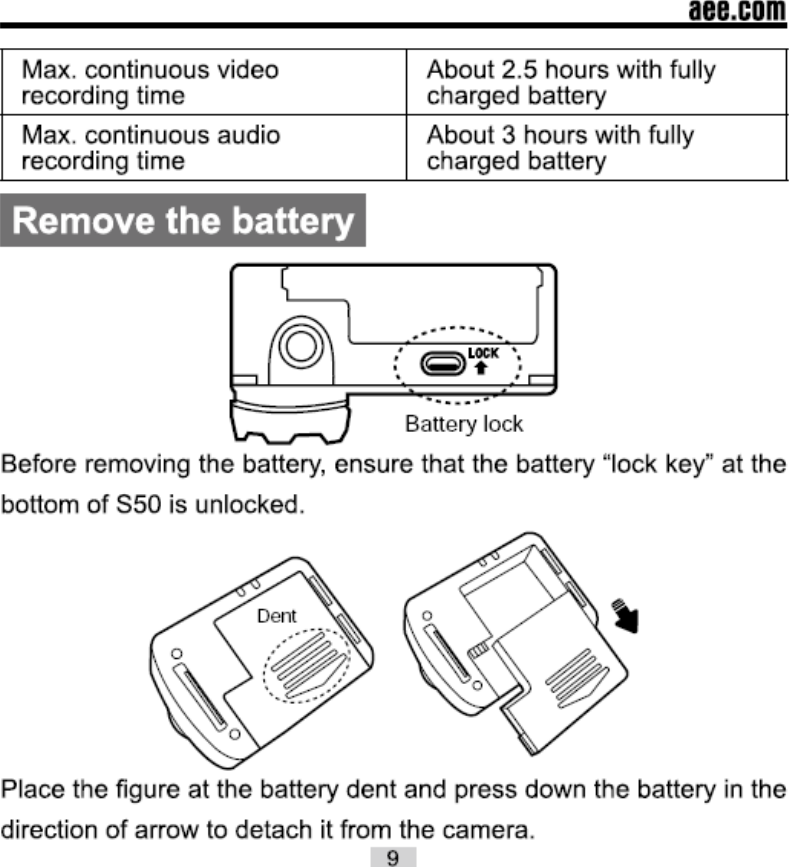 aee.com

| Max. continuous video recording time | About 2.5 hours with fully charged battery |
|---|---|
| Max. continuous audio recording time | About 3 hours with fully charged battery |

Remove the battery

LOCK

Battery lock

Before removing the battery, ensure that the battery “lock key” at the bottom of S50 is unlocked.

Dent

Place the figure at the battery dent and press down the battery in the direction of arrow to detach it from the camera.

9