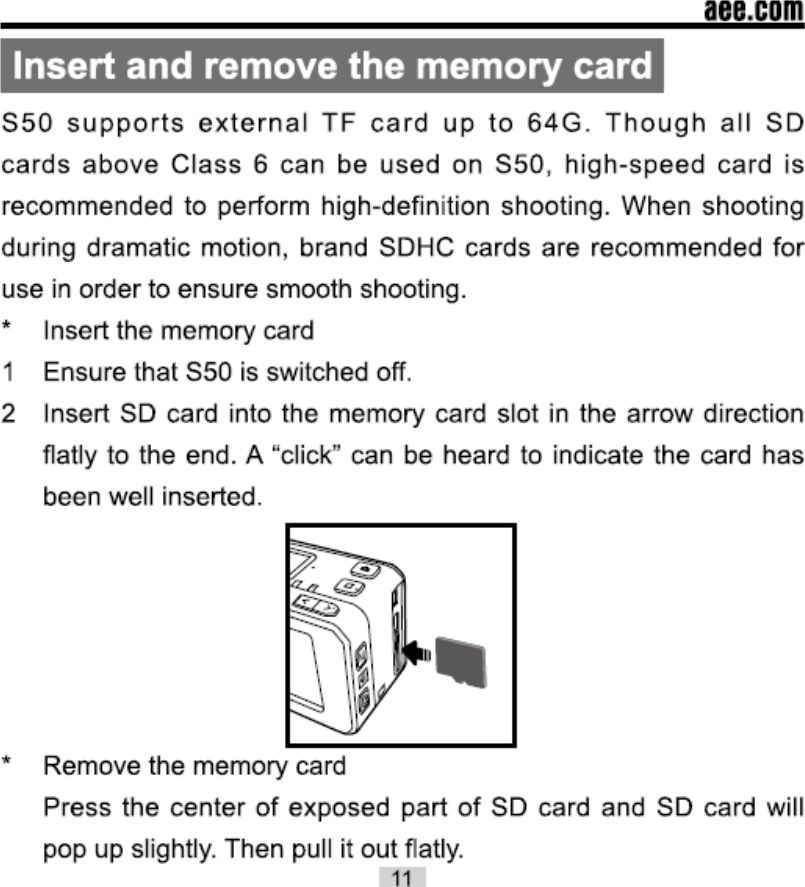 aee.com

Insert and remove the memory card

S50 supports external TF card up to 64G. Though all SD cards above Class 6 can be used on S50, high-speed card is recommended to perform high-definition shooting. When shooting during dramatic motion, brand SDHC cards are recommended for use in order to ensure smooth shooting.

* Insert the memory card
1 Ensure that S50 is switched off.
2 Insert SD card into the memory card slot in the arrow direction flatly to the end. A “click” can be heard to indicate the card has been well inserted.

* Remove the memory card
Press the center of exposed part of SD card and SD card will pop up slightly. Then pull it out flatly.

11