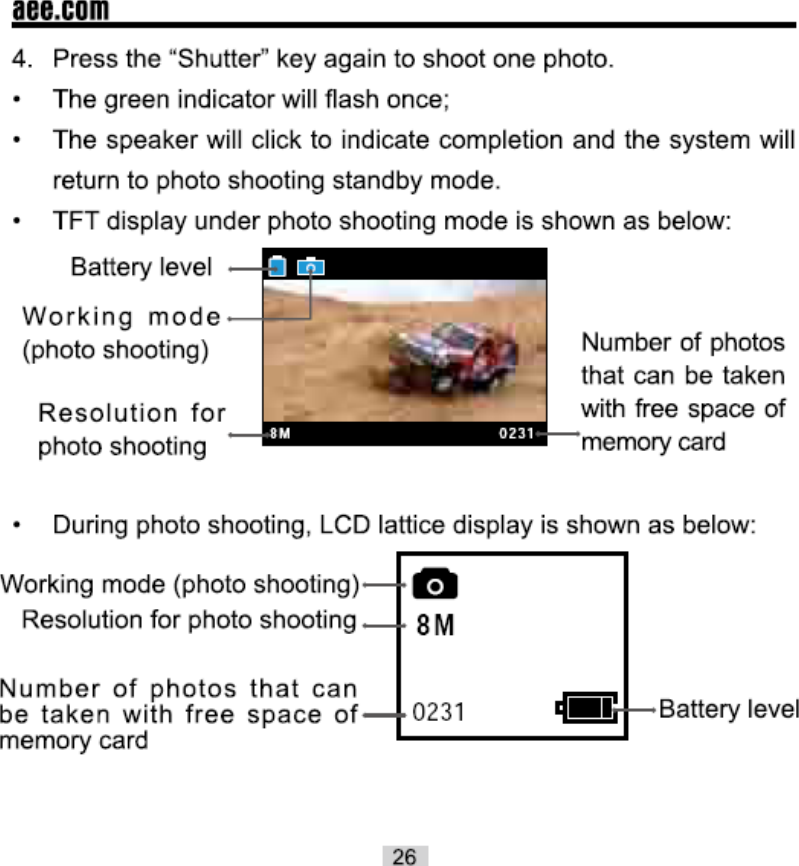 aee.com

4. Press the “Shutter” key again to shoot one photo.

• The green indicator will flash once;

• The speaker will click to indicate completion and the system will return to photo shooting standby mode.

• TFT display under photo shooting mode is shown as below:

Battery level

Working mode (photo shooting)

Resolution for photo shooting

8M

0231

Number of photos that can be taken with free space of memory card

• During photo shooting, LCD lattice display is shown as below:

Working mode (photo shooting)

Resolution for photo shooting

8M

Number of photos that can be taken with free space of memory card

0231

Battery level

26