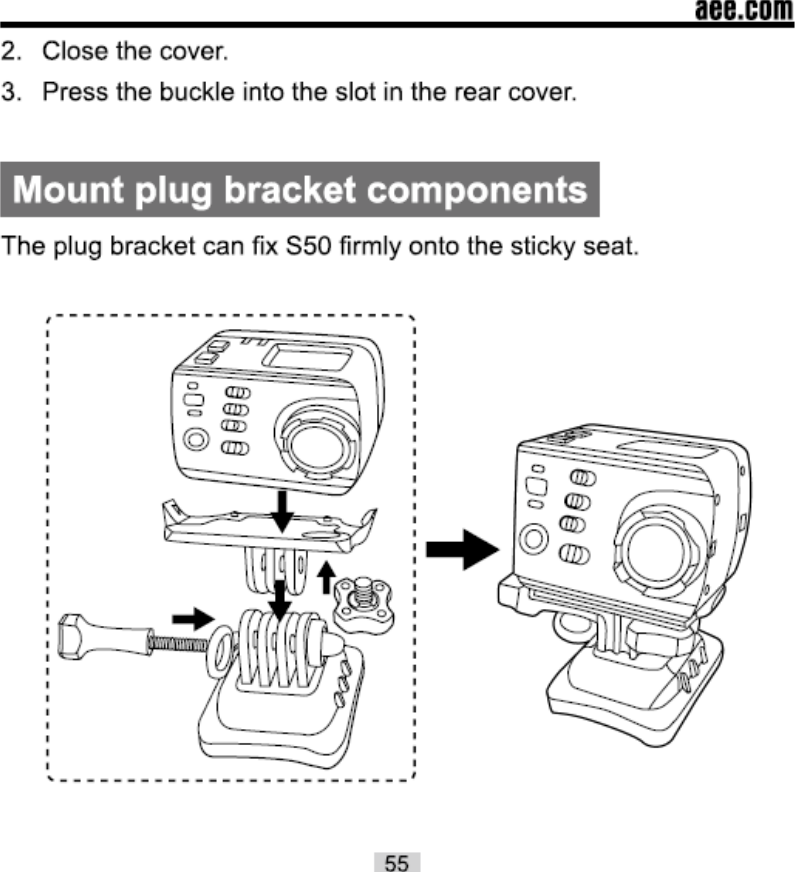 aee.com

2. Close the cover.

3. Press the buckle into the slot in the rear cover.

Mount plug bracket components

The plug bracket can fix S50 firmly onto the sticky seat.

55