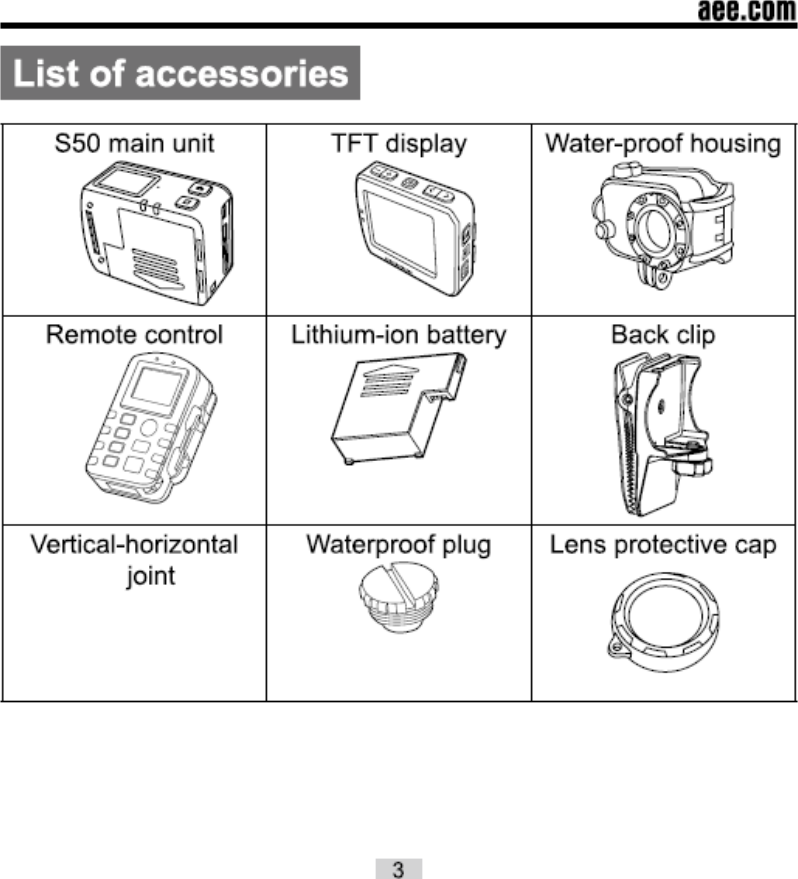 aee.com

List of accessories

| S50 main unit | TFT display | Water-proof housing |
|---|---|---|
| Remote control | Lithium-ion battery | Back clip |
| Vertical-horizontal joint | Waterproof plug | Lens protective cap |

3