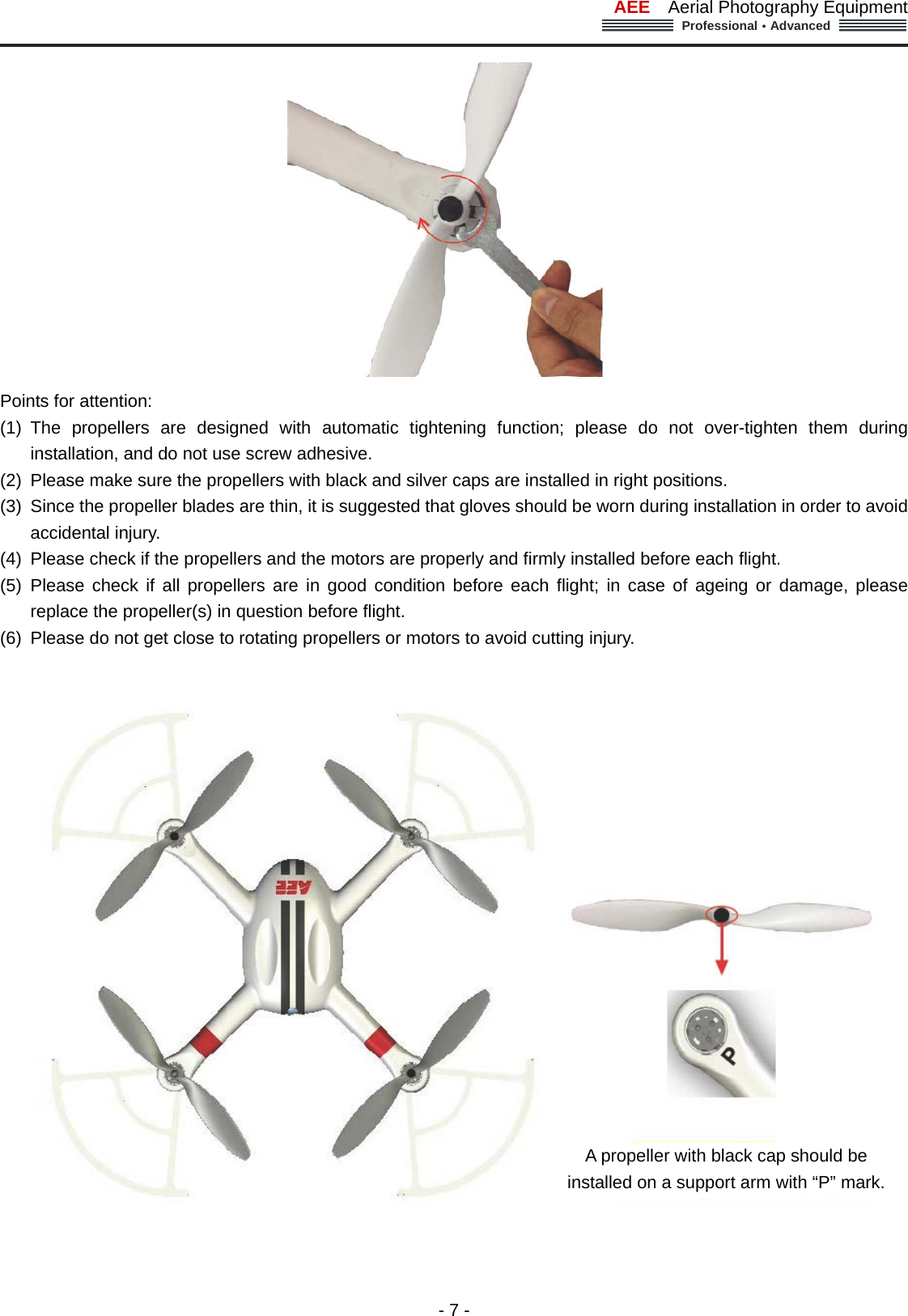 AEE Aerial Photography Equipment
Professional • Advanced

Points for attention:
(1) The propellers are designed with automatic tightening function; please do not over-tighten them during installation, and do not use screw adhesive.
(2) Please make sure the propellers with black and silver caps are installed in right positions.
(3) Since the propeller blades are thin, it is suggested that gloves should be worn during installation in order to avoid accidental injury.
(4) Please check if the propellers and the motors are properly and firmly installed before each flight.
(5) Please check if all propellers are in good condition before each flight; in case of ageing or damage, please replace the propeller(s) in question before flight.
(6) Please do not get close to rotating propellers or motors to avoid cutting injury.

AEE

P

A propeller with black cap should be installed on a support arm with “P” mark.

- 7 -