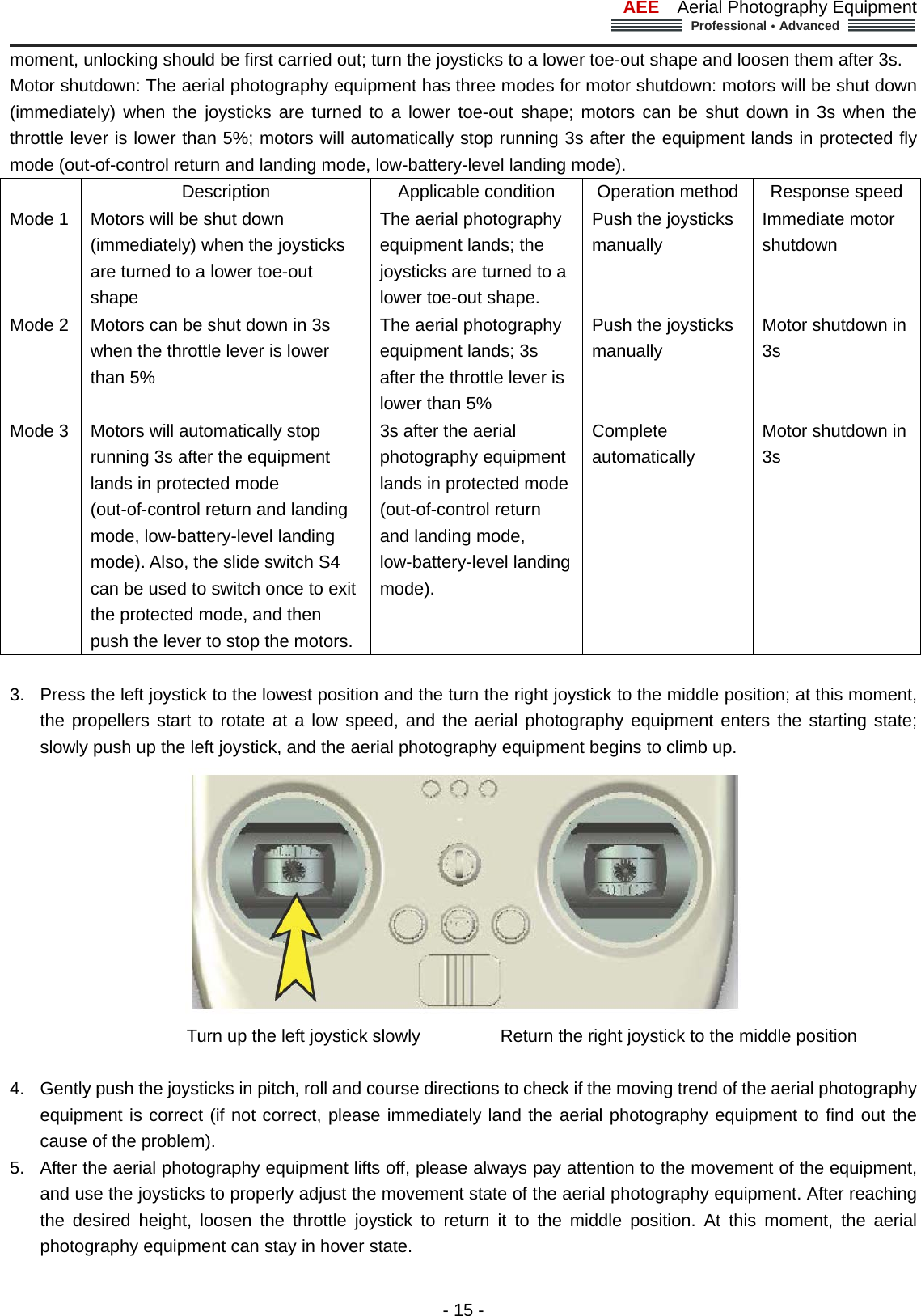 AEE Aerial Photography Equipment
Professional • Advanced

moment, unlocking should be first carried out; turn the joysticks to a lower toe-out shape and loosen them after 3s.
Motor shutdown: The aerial photography equipment has three modes for motor shutdown: motors will be shut down (immediately) when the joysticks are turned to a lower toe-out shape; motors can be shut down in 3s when the throttle lever is lower than 5%; motors will automatically stop running 3s after the equipment lands in protected fly mode (out-of-control return and landing mode, low-battery-level landing mode).

| | Description | Applicable condition | Operation method | Response speed |
|---|---|---|---|---|
| Mode 1 | Motors will be shut down (immediately) when the joysticks are turned to a lower toe-out shape | The aerial photography equipment lands; the joysticks are turned to a lower toe-out shape. | Push the joysticks manually | Immediate motor shutdown |
| Mode 2 | Motors can be shut down in 3s when the throttle lever is lower than 5% | The aerial photography equipment lands; 3s after the throttle lever is lower than 5% | Push the joysticks manually | Motor shutdown in 3s |
| Mode 3 | Motors will automatically stop running 3s after the equipment lands in protected mode (out-of-control return and landing mode, low-battery-level landing mode). Also, the slide switch S4 can be used to switch once to exit the protected mode, and then push the lever to stop the motors. | 3s after the aerial photography equipment lands in protected mode (out-of-control return and landing mode, low-battery-level landing mode). | Complete automatically | Motor shutdown in 3s |

3. Press the left joystick to the lowest position and the turn the right joystick to the middle position; at this moment, the propellers start to rotate at a low speed, and the aerial photography equipment enters the starting state; slowly push up the left joystick, and the aerial photography equipment begins to climb up.

Turn up the left joystick slowly Return the right joystick to the middle position

4. Gently push the joysticks in pitch, roll and course directions to check if the moving trend of the aerial photography equipment is correct (if not correct, please immediately land the aerial photography equipment to find out the cause of the problem).
5. After the aerial photography equipment lifts off, please always pay attention to the movement of the equipment, and use the joysticks to properly adjust the movement state of the aerial photography equipment. After reaching the desired height, loosen the throttle joystick to return it to the middle position. At this moment, the aerial photography equipment can stay in hover state.

- 15 -