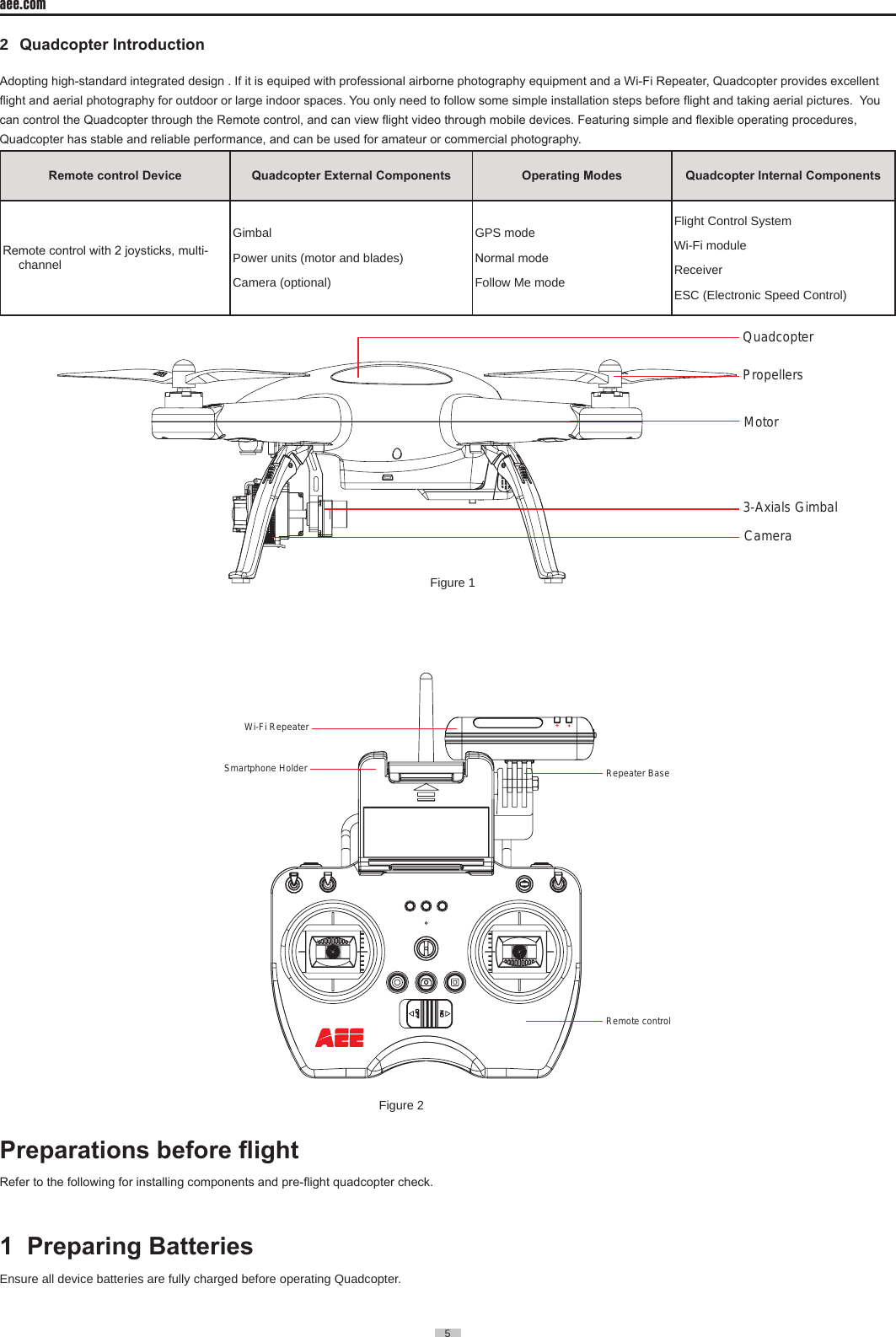 aee.com

2 Quadcopter Introduction

Adopting high-standard integrated design . If it is equiped with professional airborne photography equipment and a Wi-Fi Repeater, Quadcopter provides excellent flight and aerial photography for outdoor or large indoor spaces. You only need to follow some simple installation steps before flight and taking aerial pictures. You can control the Quadcopter through the Remote control, and can view flight video through mobile devices. Featuring simple and flexible operating procedures, Quadcopter has stable and reliable performance, and can be used for amateur or commercial photography.

| Remote control Device | Quadcopter External Components | Operating Modes | Quadcopter Internal Components |
|---|---|---|---|
| Remote control with 2 joysticks, multi-channel | Gimbal<br>Power units (motor and blades)<br>Camera (optional) | GPS mode<br>Normal mode<br>Follow Me mode | Flight Control System<br>Wi-Fi module<br>Receiver<br>ESC (Electronic Speed Control) |

Quadcopter
Propellers
Motor
3-Axials Gimbal
Camera

Figure 1

Wi-Fi Repeater
Smartphone Holder
Repeater Base
Remote control
AEE

Figure 2

Preparations before flight

Refer to the following for installing components and pre-flight quadcopter check.

1 Preparing Batteries

Ensure all device batteries are fully charged before operating Quadcopter.

5