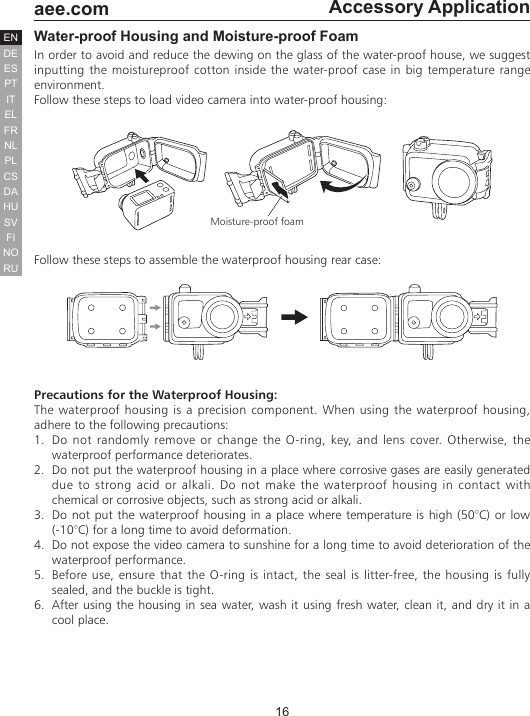 aee.com

Accessory Application

EN
DE
ES
PT
IT
EL
FR
NL
PL
CS
DA
HU
SV
FI
NO
RU

Water-proof Housing and Moisture-proof Foam

In order to avoid and reduce the dewing on the glass of the water-proof house, we suggest inputting the moistureproof cotton inside the water-proof case in big temperature range environment.

Follow these steps to load video camera into water-proof housing:

Moisture-proof foam

Follow these steps to assemble the waterproof housing rear case:

Precautions for the Waterproof Housing:

The waterproof housing is a precision component. When using the waterproof housing, adhere to the following precautions:

1. Do not randomly remove or change the O-ring, key, and lens cover. Otherwise, the waterproof performance deteriorates.
2. Do not put the waterproof housing in a place where corrosive gases are easily generated due to strong acid or alkali. Do not make the waterproof housing in contact with chemical or corrosive objects, such as strong acid or alkali.
3. Do not put the waterproof housing in a place where temperature is high (50°C) or low (-10°C) for a long time to avoid deformation.
4. Do not expose the video camera to sunshine for a long time to avoid deterioration of the waterproof performance.
5. Before use, ensure that the O-ring is intact, the seal is litter-free, the housing is fully sealed, and the buckle is tight.
6. After using the housing in sea water, wash it using fresh water, clean it, and dry it in a cool place.

16